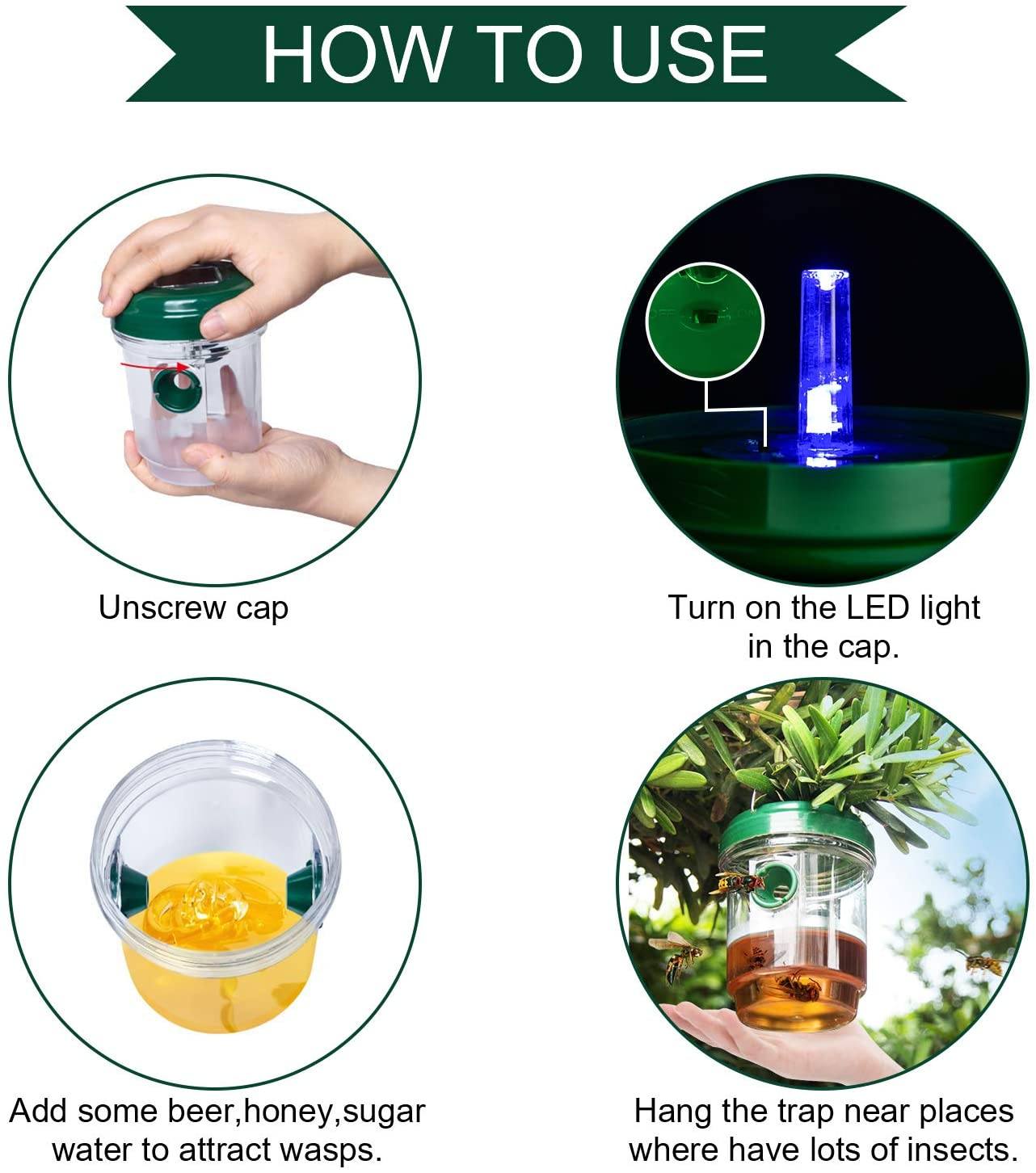 HOW TO USE

Unscrew cap

Turn on the LED light in the cap.

Add some beer,honey,sugar water to attract wasps.

Hang the trap near places where have lots of insects.