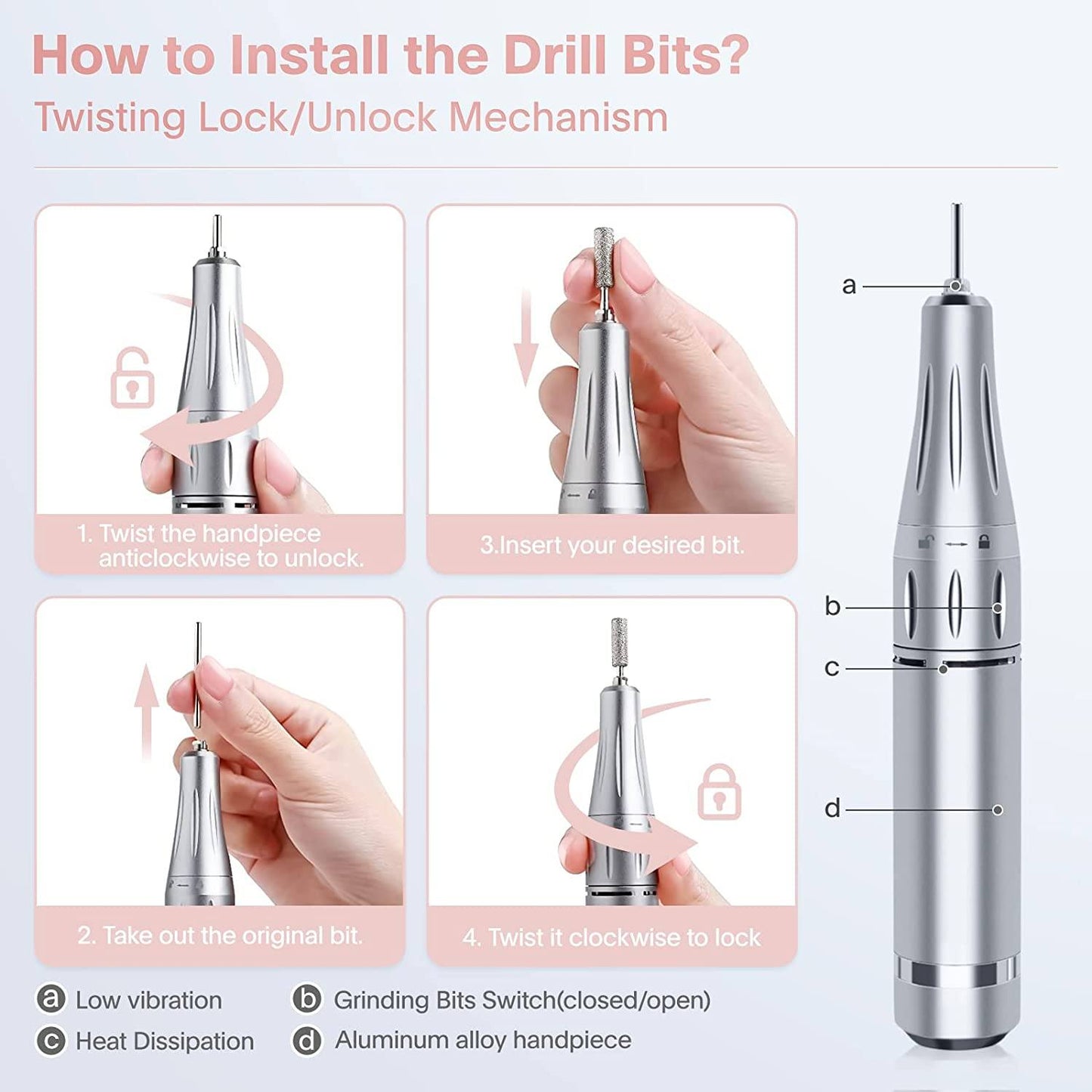 How to Install the Drill Bits?
Twisting Lock/Unlock Mechanism

1. Twist the handpiece anticlockwise to unlock.

3.Insert your desired bit.

2. Take out the original bit.

4. Twist it clockwise to lock

a
b
c
d

a Low vibration
b Grinding Bits Switch(closed/open)
c Heat Dissipation
d Aluminum alloy handpiece