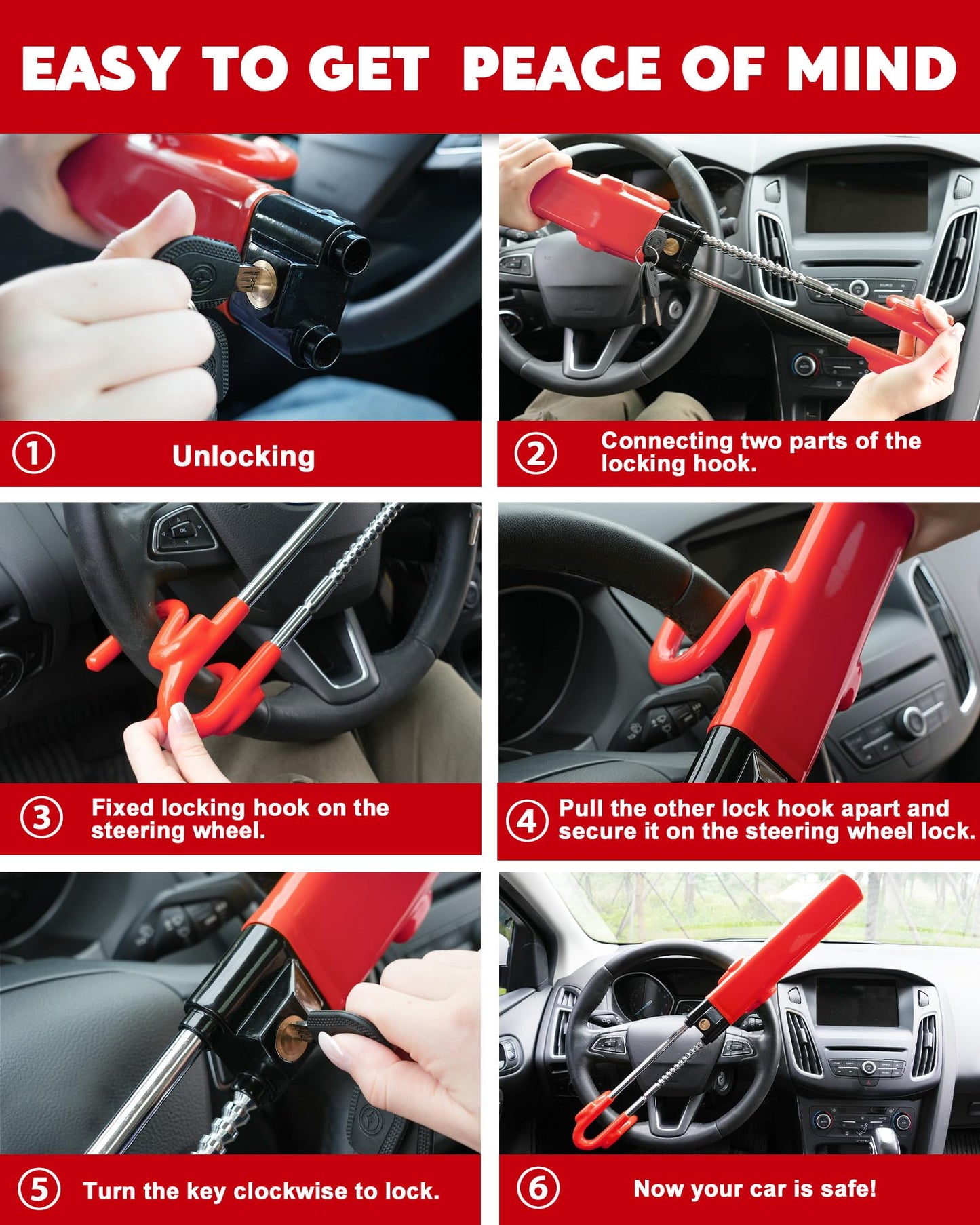 EASY TO GET PEACE OF MIND

① Unlocking

② Connecting two parts of the locking hook.

③ Fixed locking hook on the steering wheel.

④ Pull the other lock hook apart and secure it on the steering wheel lock.

⑤ Turn the key clockwise to lock.

⑥ Now your car is safe!