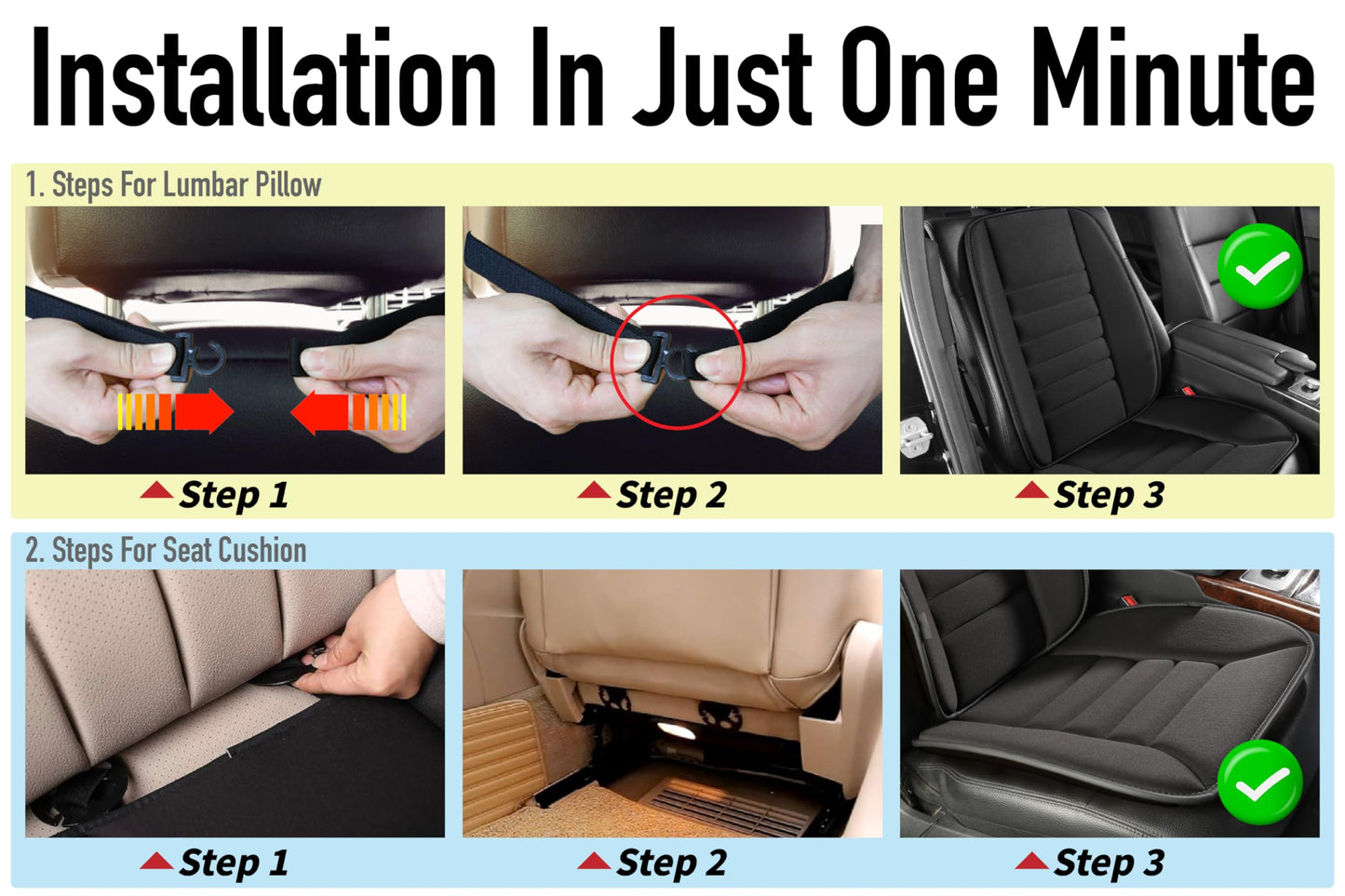 Installation In Just One Minute

1. Steps For Lumbar Pillow

Step 1

Step 2

Step 3

2. Steps For Seat Cushion

Step 1

Step 2

Step 3