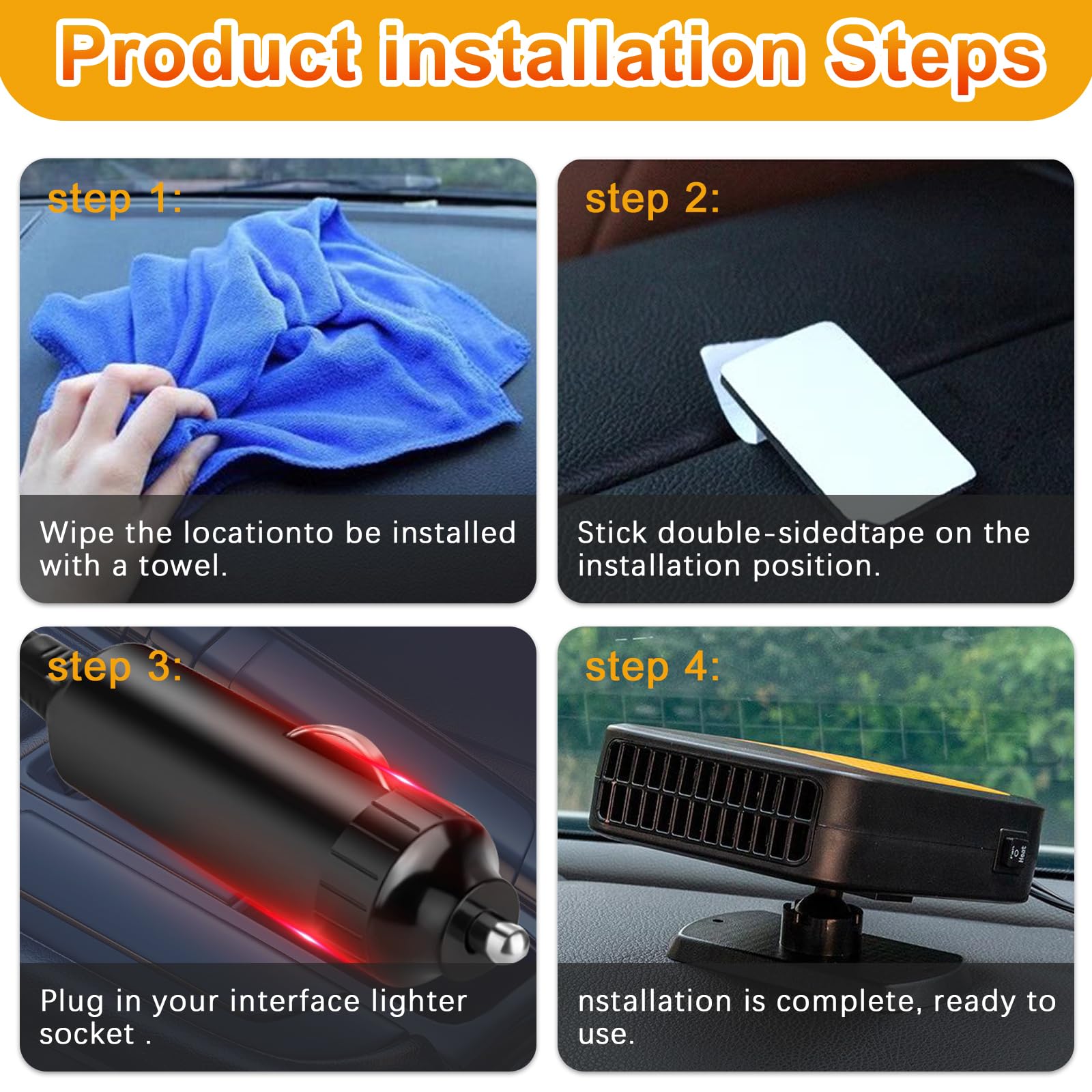 Product installation Steps

step 1:

Wipe the locationto be installed with a towel.

step 2:

Stick double-sidedtape on the installation position.

step 3:

Plug in your interface lighter socket .

step 4:

Heat

nstallation is complete, ready to use.