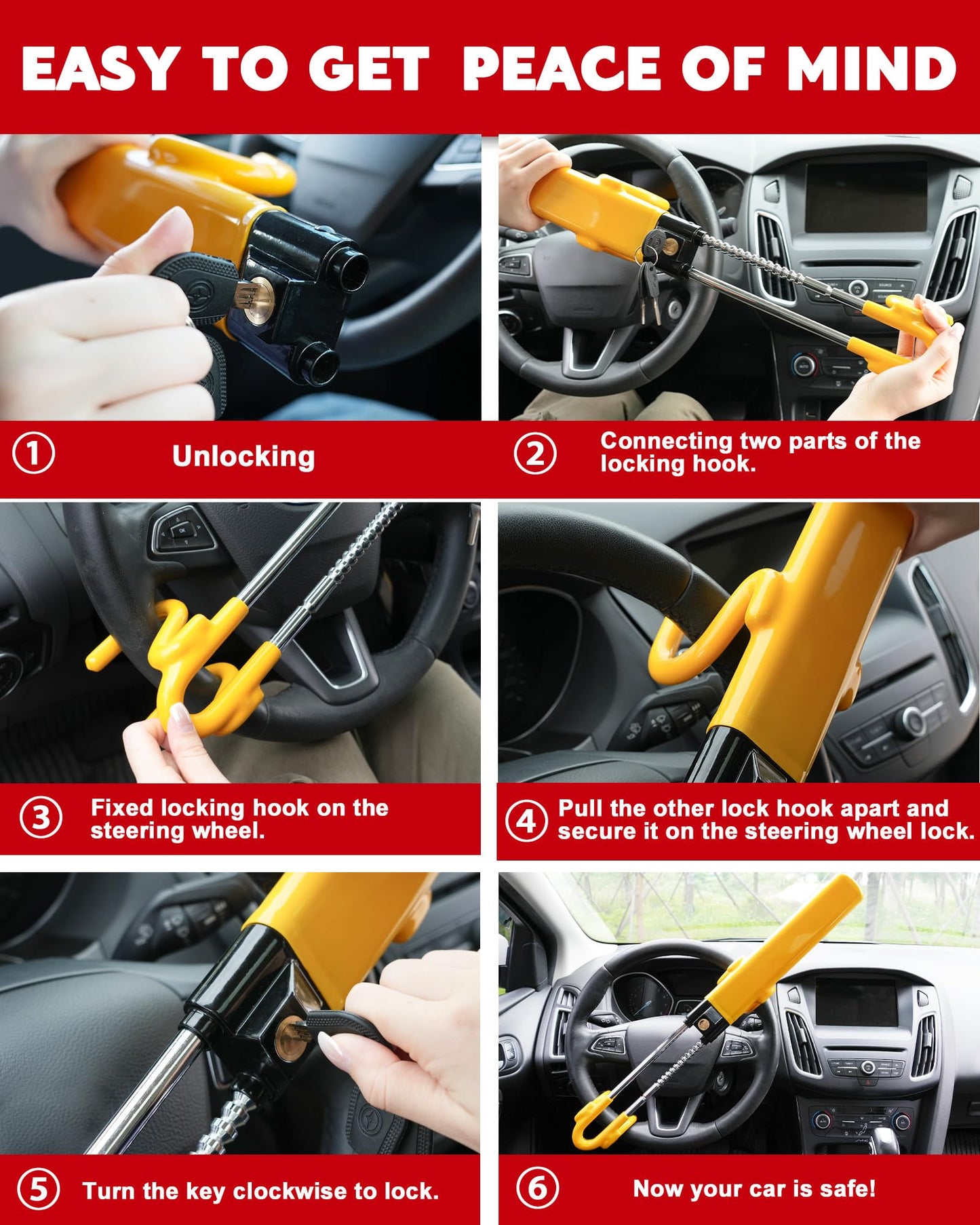 EASY TO GET PEACE OF MIND

① Unlocking

② Connecting two parts of the locking hook.

③ Fixed locking hook on the steering wheel.

④ Pull the other lock hook apart and secure it on the steering wheel lock.

⑤ Turn the key clockwise to lock.

⑥ Now your car is safe!