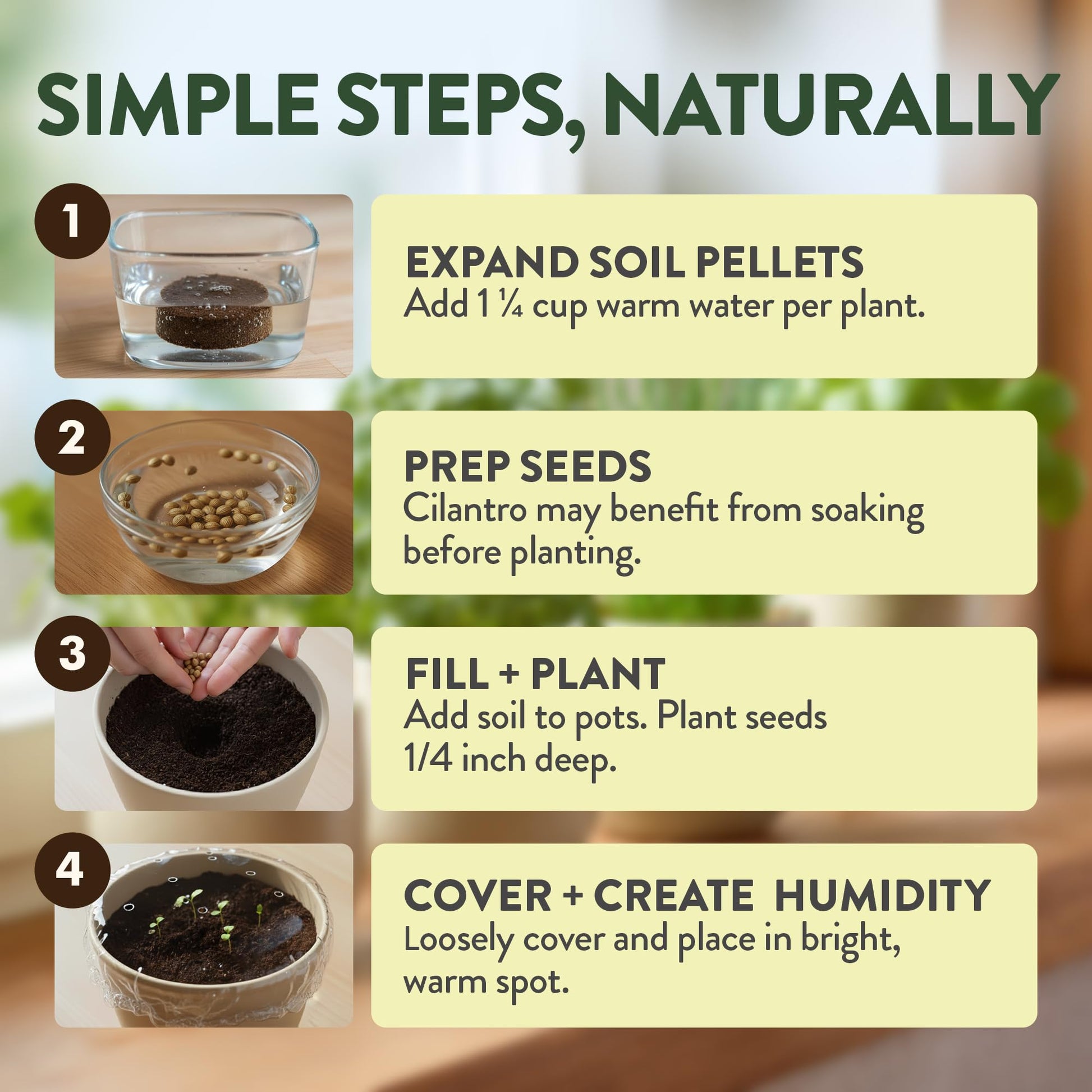 SIMPLE STEPS, NATURALLY

1

EXPAND SOIL PELLETS
Add 1 ¼ cup warm water per plant.

2

PREP SEEDS
Cilantro may benefit from soaking before planting.

3

FILL + PLANT
Add soil to pots. Plant seeds 1/4 inch deep.

4

COVER + CREATE HUMIDITY
Loosely cover and place in bright, warm spot.