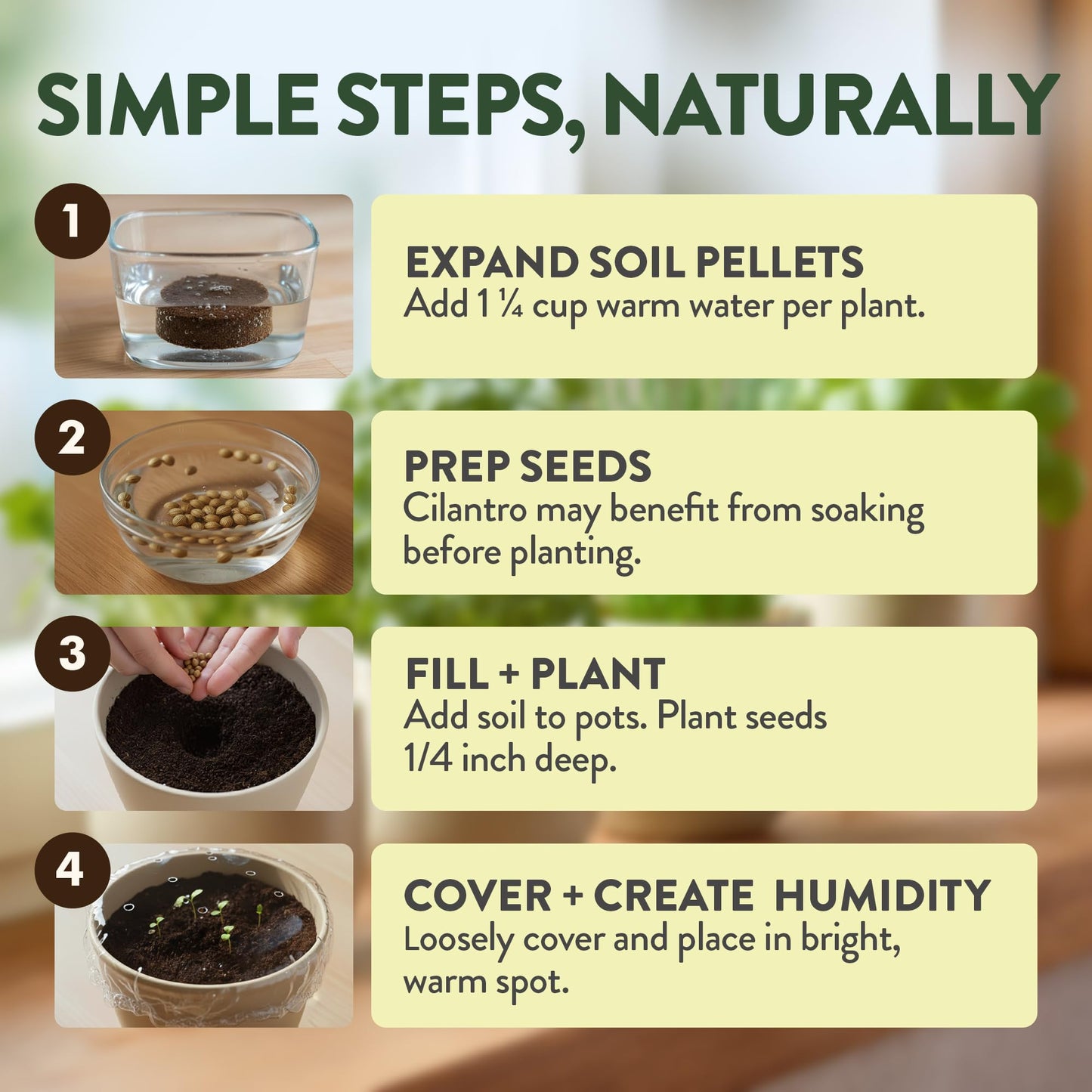 SIMPLE STEPS, NATURALLY

1

EXPAND SOIL PELLETS
Add 1 ¼ cup warm water per plant.

2

PREP SEEDS
Cilantro may benefit from soaking before planting.

3

FILL + PLANT
Add soil to pots. Plant seeds 1/4 inch deep.

4

COVER + CREATE HUMIDITY
Loosely cover and place in bright, warm spot.