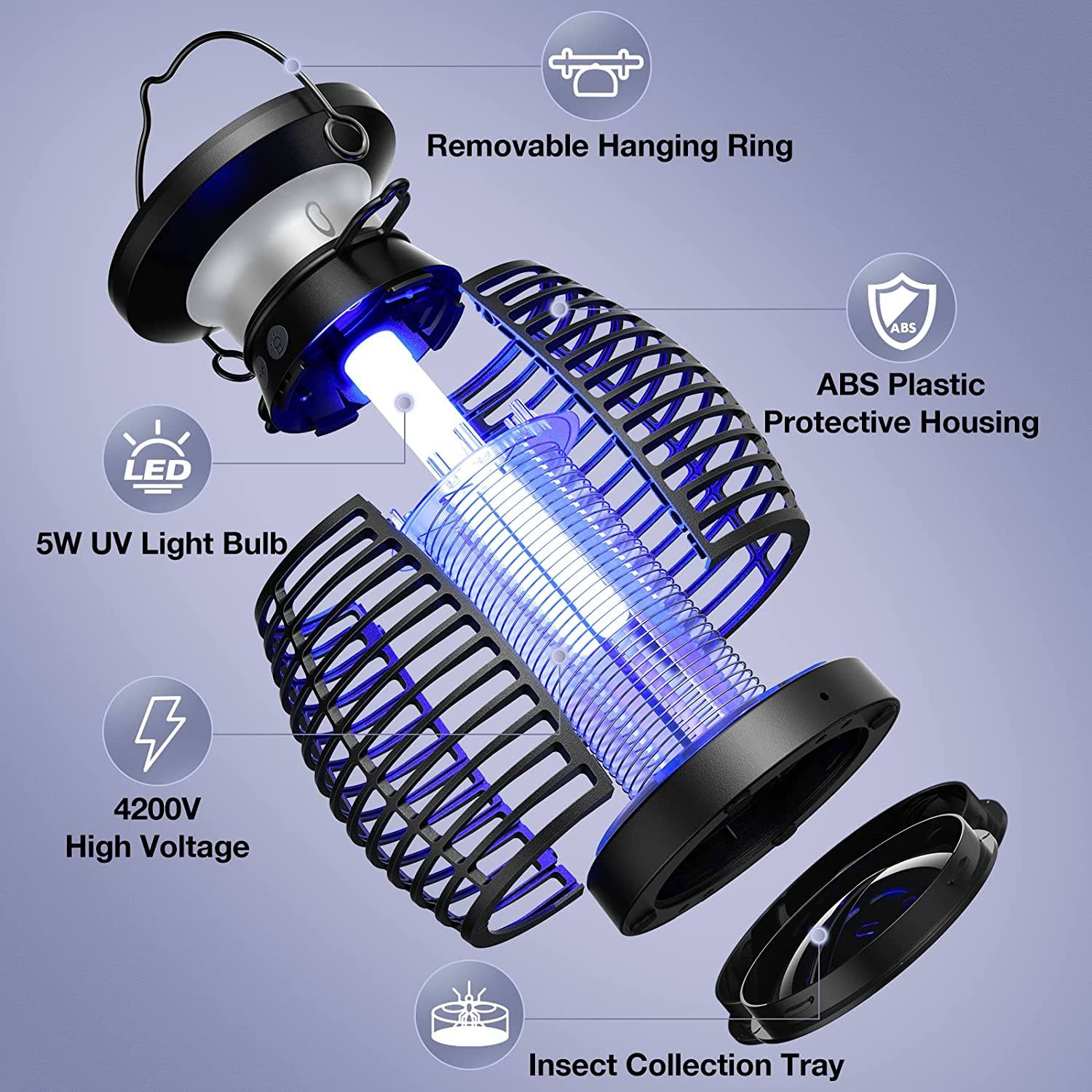 Removable Hanging Ring

ABS

ABS Plastic Protective Housing

LED

5W UV Light Bulb

4200V High Voltage

Insect Collection Tray