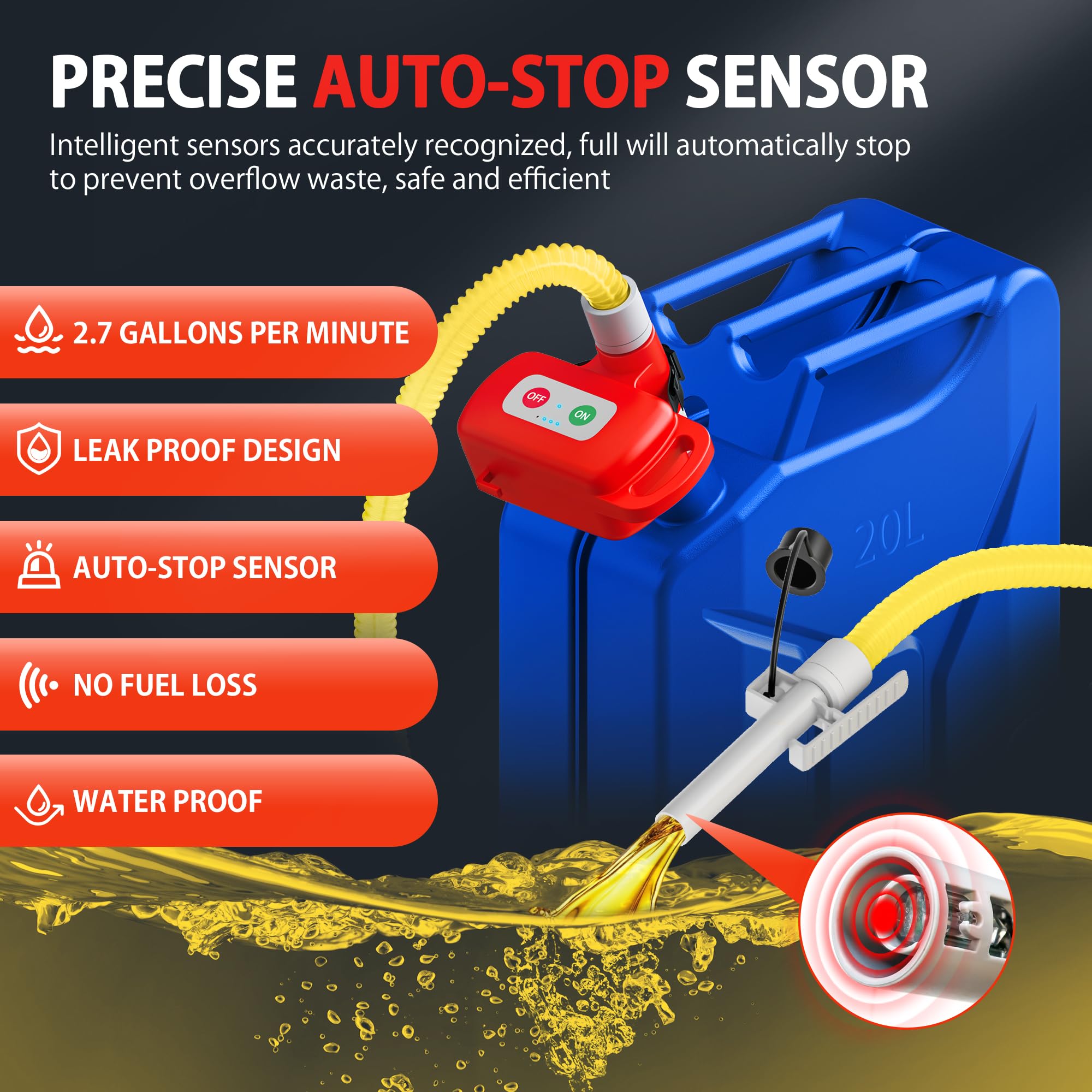 PRECISE AUTO-STOP SENSOR

Intelligent sensors accurately recognized, full will automatically stop to prevent overflow waste, safe and efficient

2.7 GALLONS PER MINUTE

LEAK PROOF DESIGN

AUTO-STOP SENSOR

NO FUEL LOSS

WATER PROOF

OFF

ON

20L