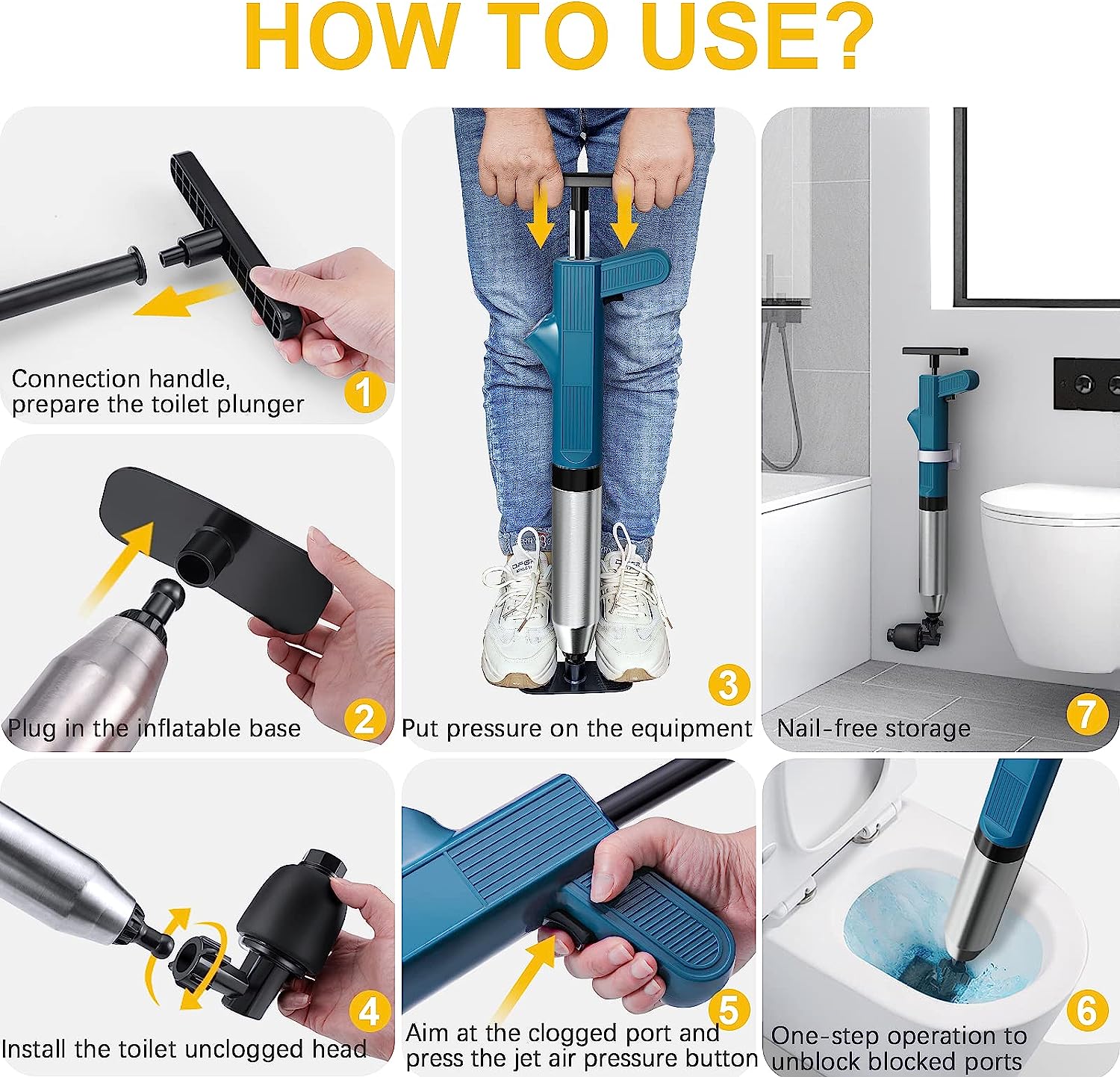 HOW TO USE?

Connection handle, prepare the toilet plunger 1

Plug in the inflatable base 2

Put pressure on the equipment 3

Nail-free storage 7

Install the toilet unclogged head 4

Aim at the clogged port and press the jet air pressure button 5

One-step operation to unblock blocked ports 6