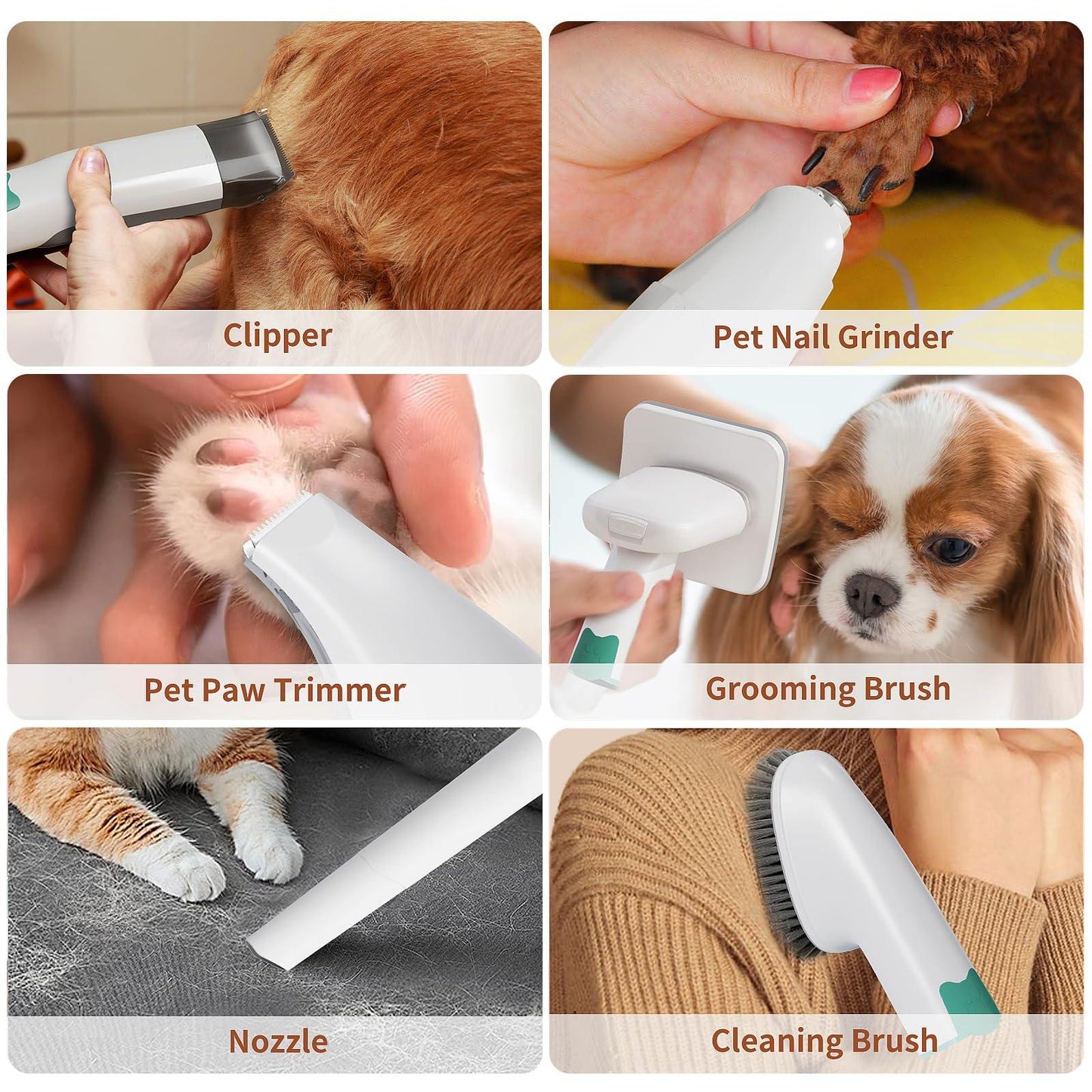 Clipper

Pet Nail Grinder

Pet Paw Trimmer

Grooming Brush

Nozzle

Cleaning Brush