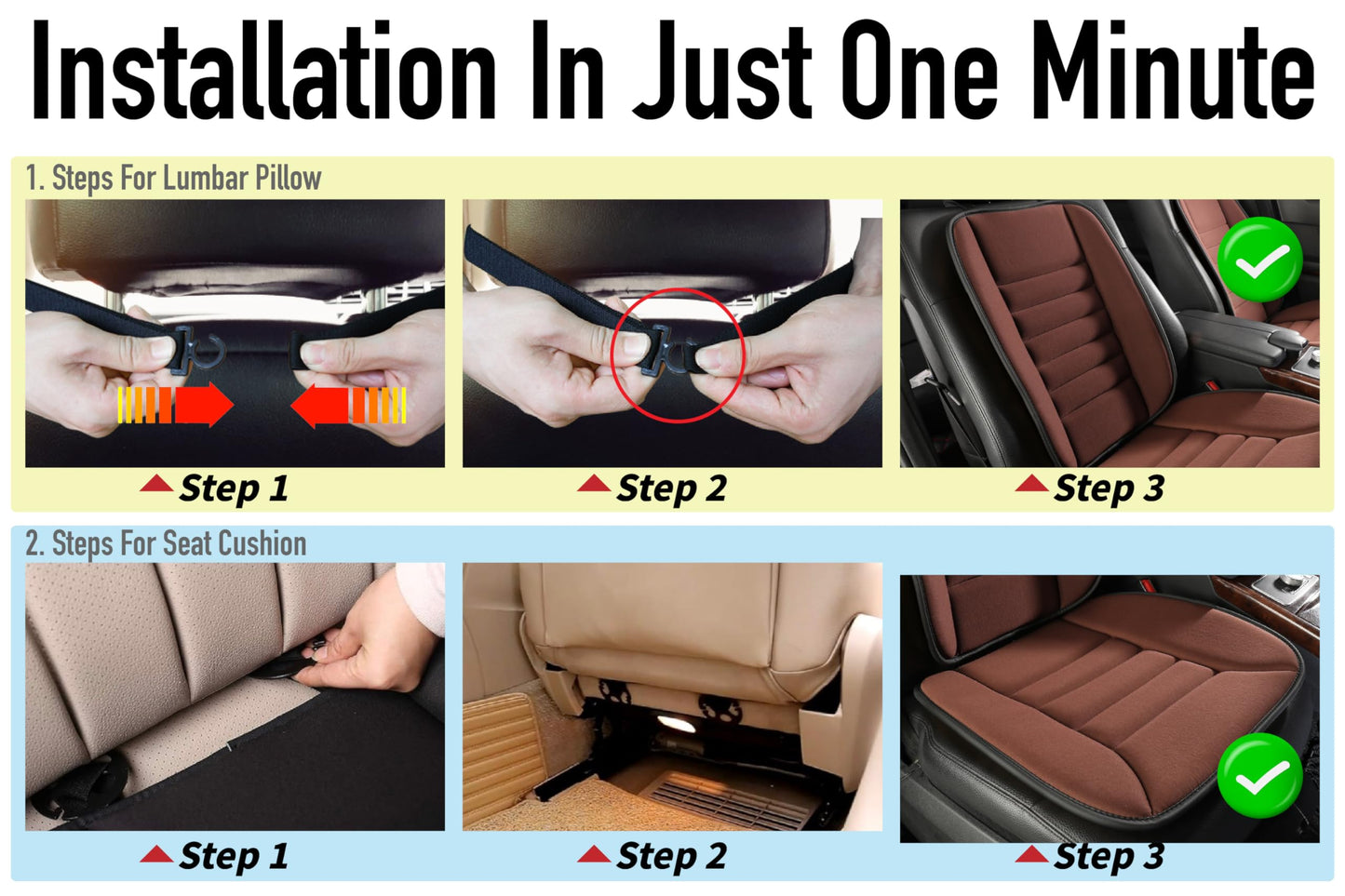 Installation In Just One Minute

1. Steps For Lumbar Pillow

Step 1

Step 2

Step 3

2. Steps For Seat Cushion

Step 1

Step 2

Step 3