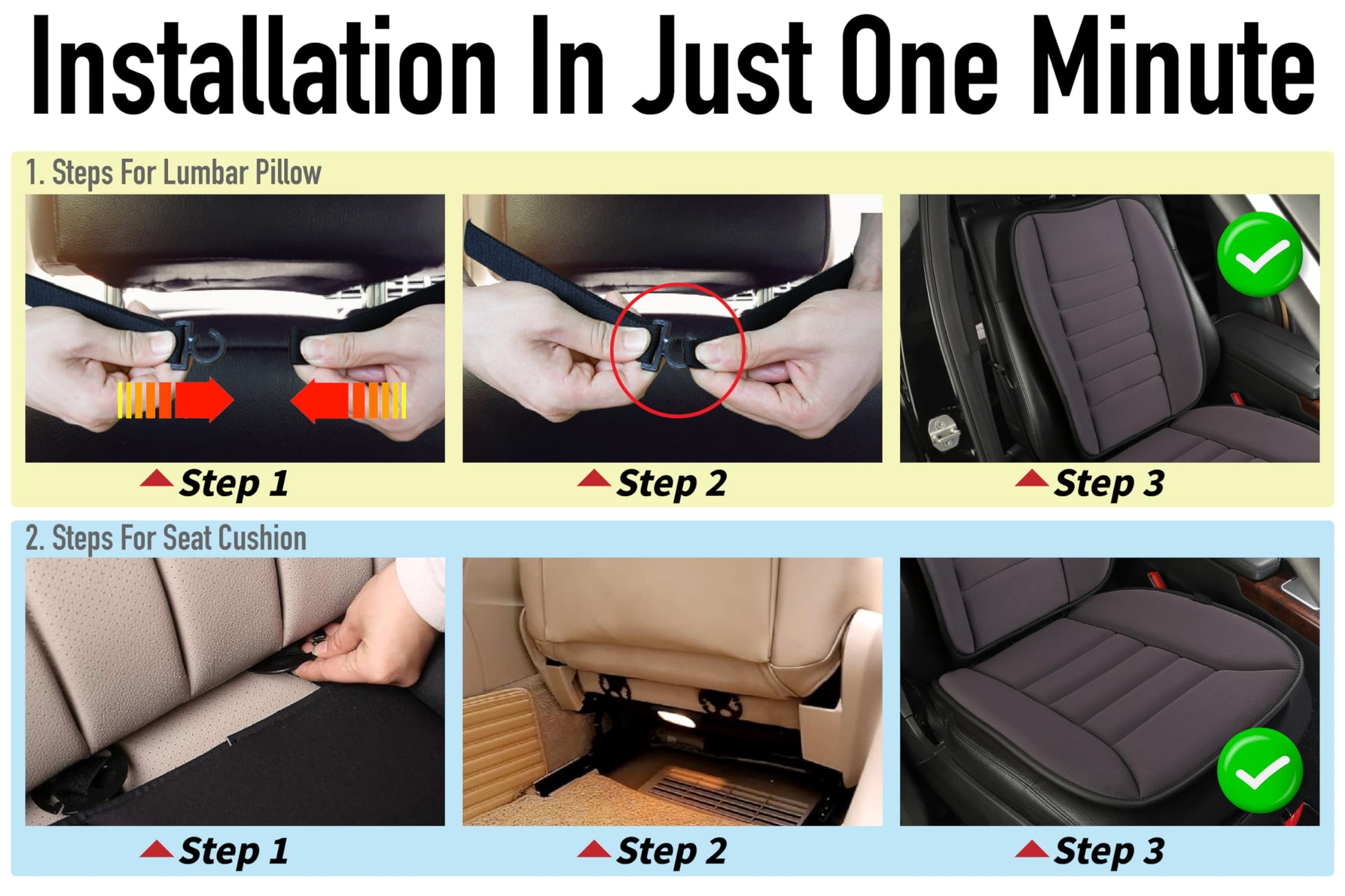 Installation In Just One Minute

1. Steps For Lumbar Pillow

Step 1

Step 2

Step 3

2. Steps For Seat Cushion

Step 1

Step 2

Step 3