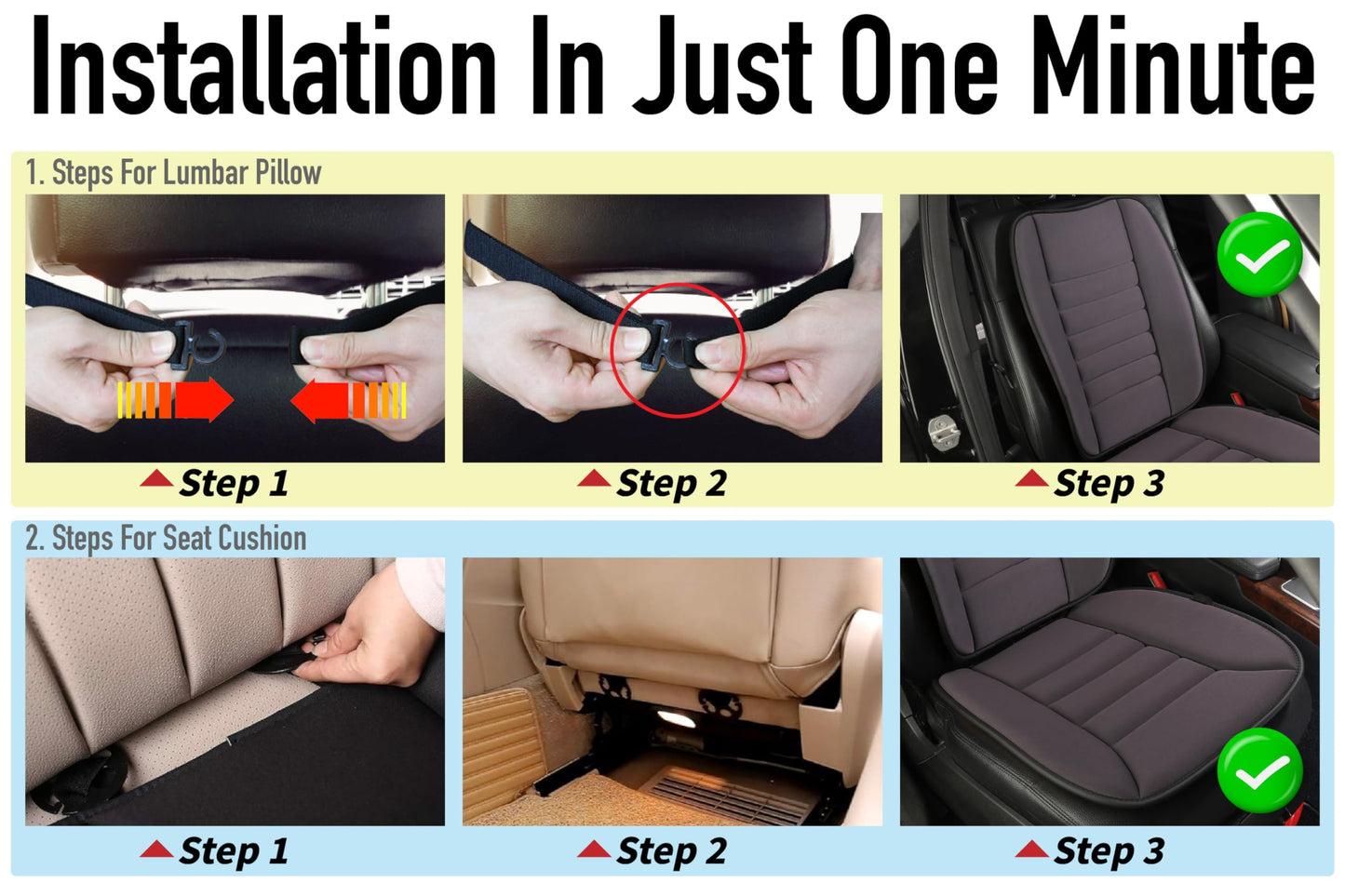 Installation In Just One Minute

1. Steps For Lumbar Pillow

Step 1

Step 2

Step 3

2. Steps For Seat Cushion

Step 1

Step 2

Step 3