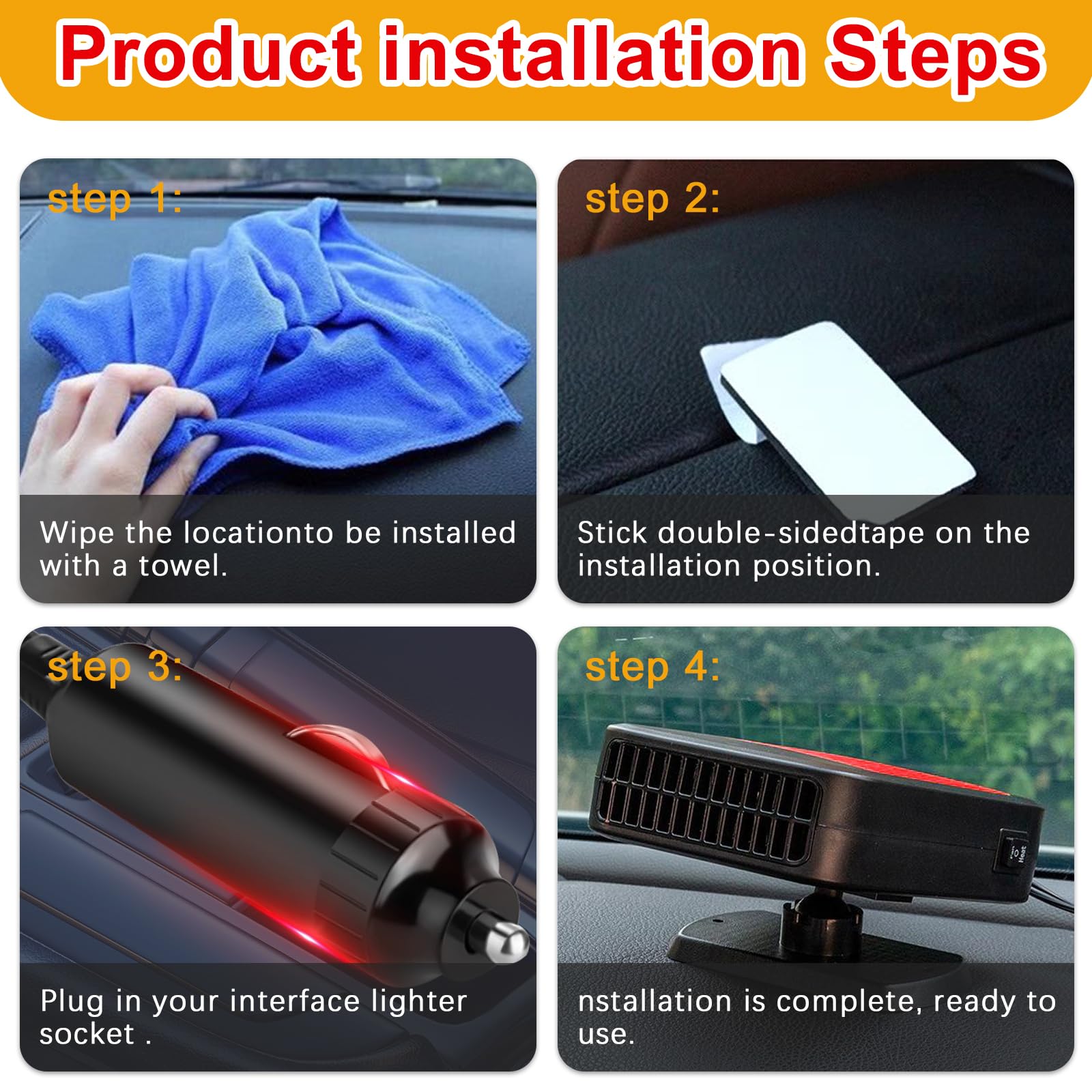 Product installation Steps

step 1:

Wipe the locationto be installed with a towel.

step 2:

Stick double-sidedtape on the installation position.

step 3:

Plug in your interface lighter socket .

step 4:

Heat

nstallation is complete, ready to use.