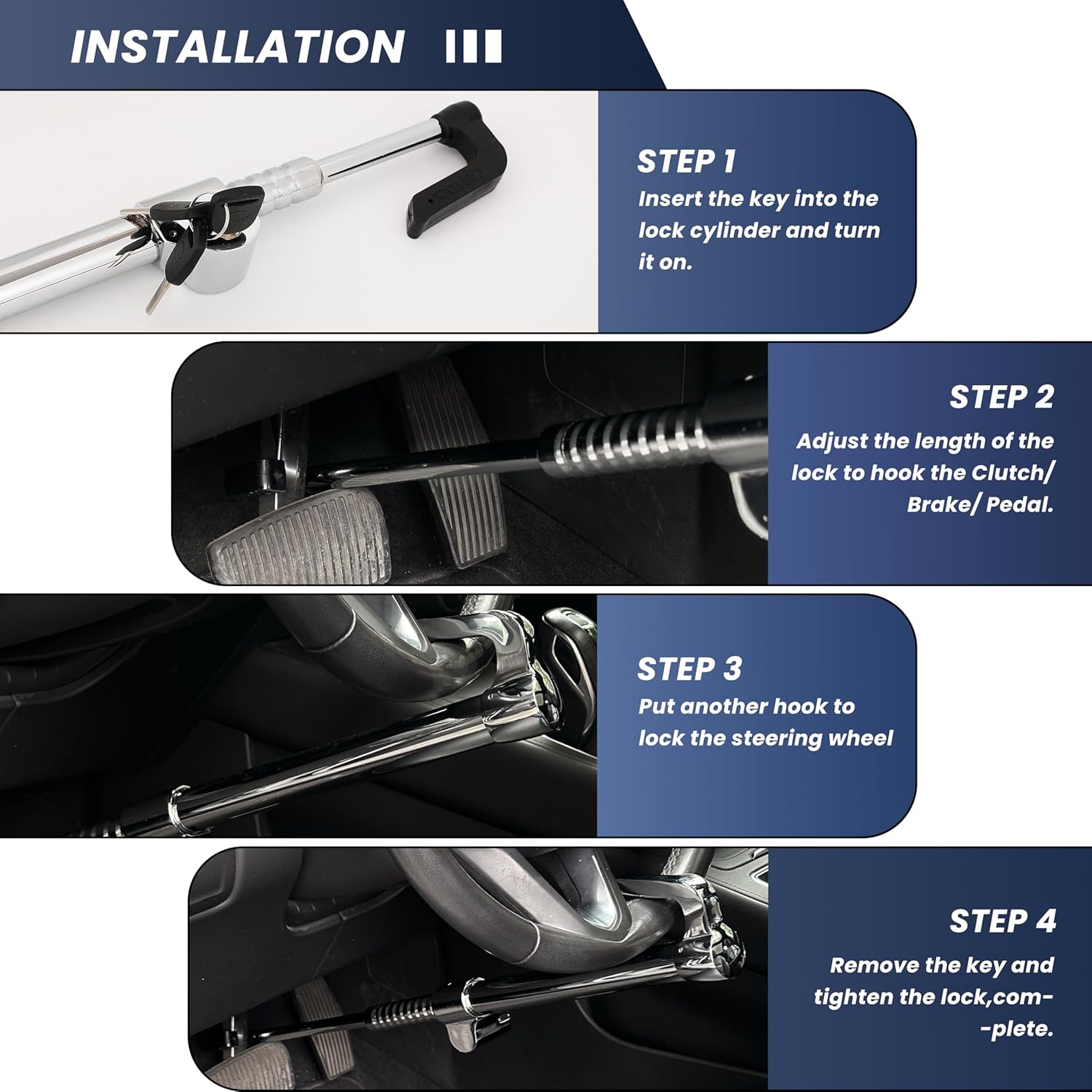 INSTALLATION

STEP 1
Insert the key into the lock cylinder and turn it on.

STEP 2
Adjust the length of the lock to hook the Clutch/ Brake/ Pedal.

STEP 3
Put another hook to lock the steering wheel

STEP 4
Remove the key and tighten the lock,com- -plete.