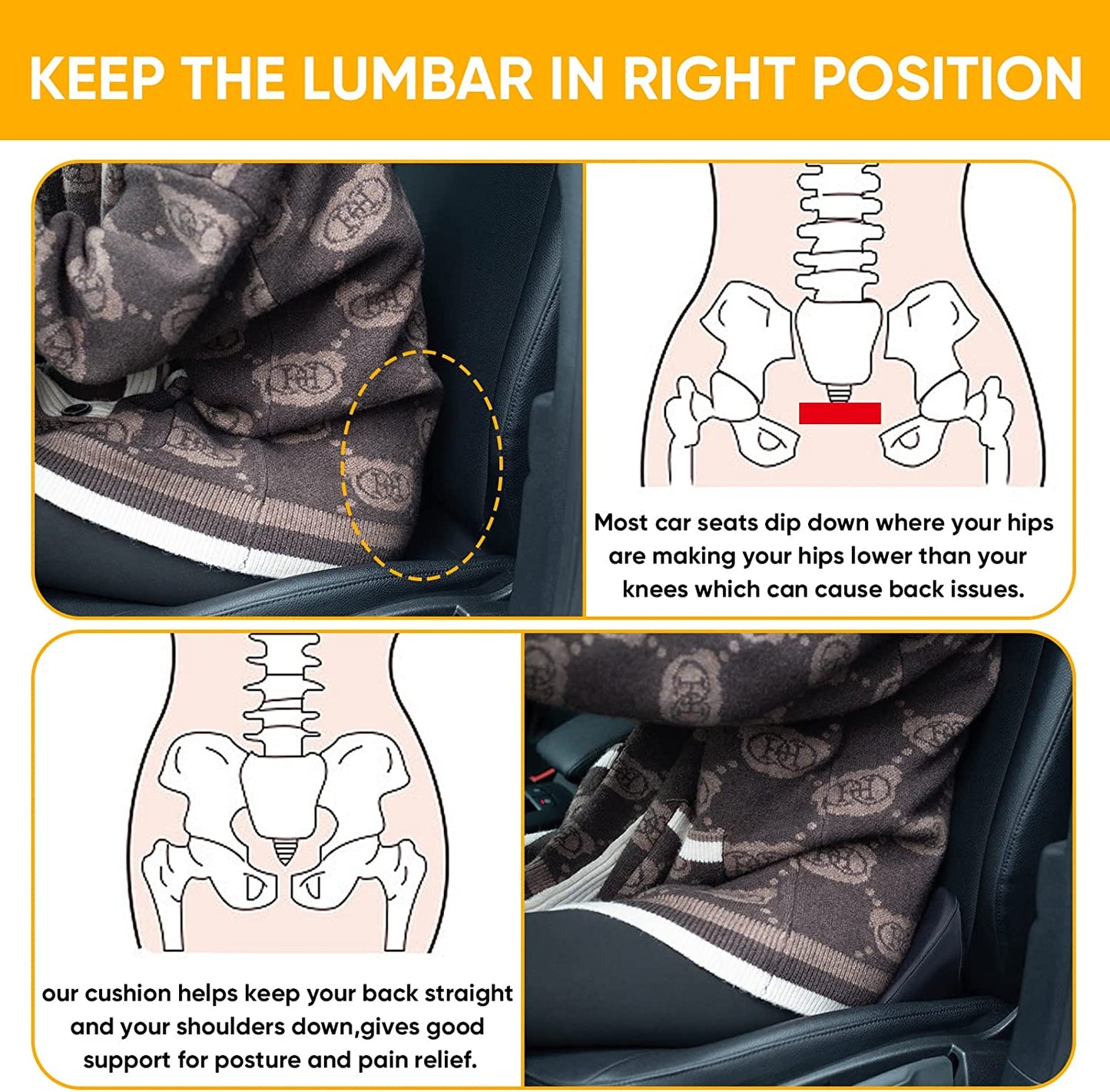 KEEP THE LUMBAR IN RIGHT POSITION

Most car seats dip down where your hips are making your hips lower than your knees which can cause back issues.

our cushion helps keep your back straight and your shoulders down,gives good support for posture and pain relief.