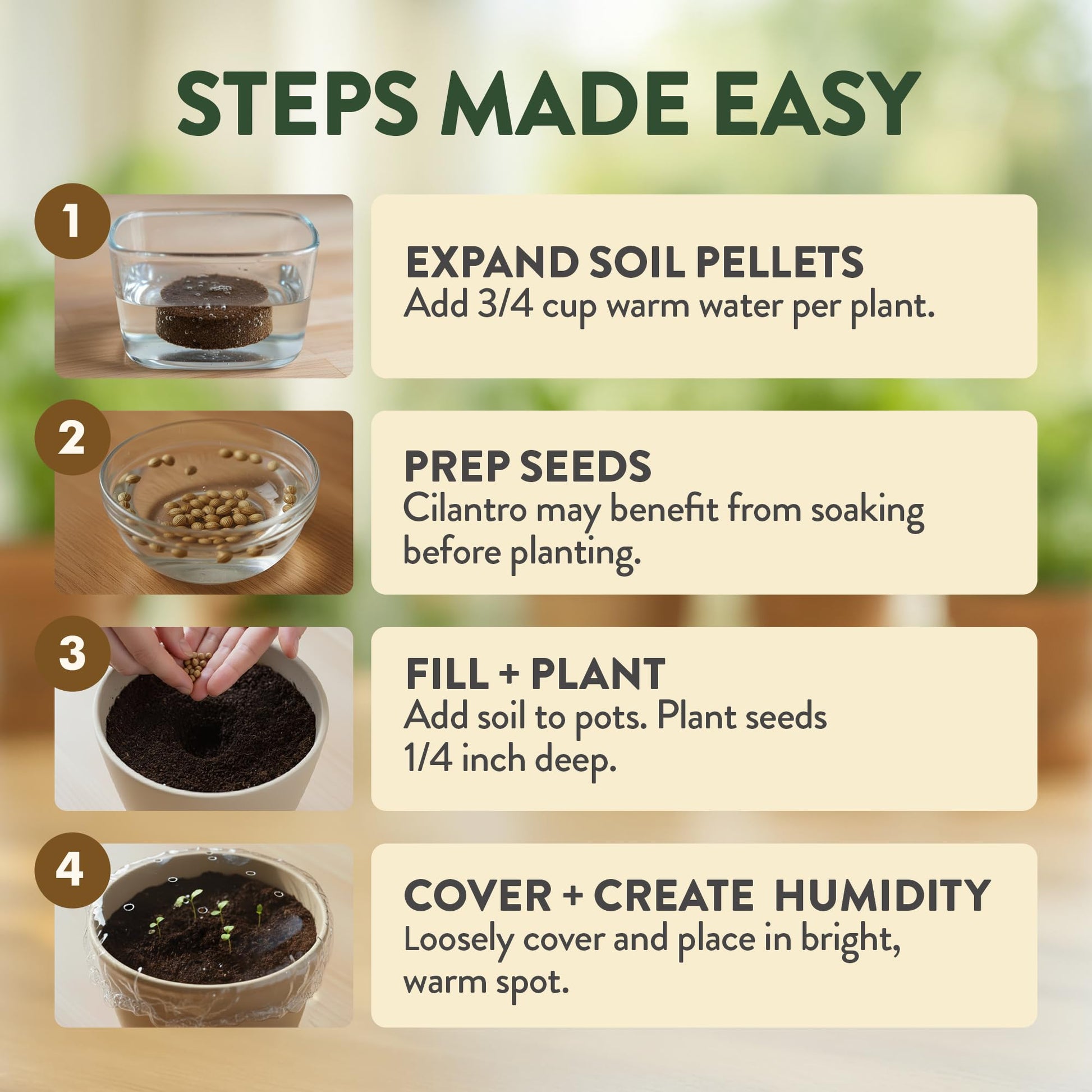 STEPS MADE EASY

1

EXPAND SOIL PELLETS
Add 3/4 cup warm water per plant.

2

PREP SEEDS
Cilantro may benefit from soaking before planting.

3

FILL + PLANT
Add soil to pots. Plant seeds 1/4 inch deep.

4

COVER + CREATE HUMIDITY
Loosely cover and place in bright, warm spot.