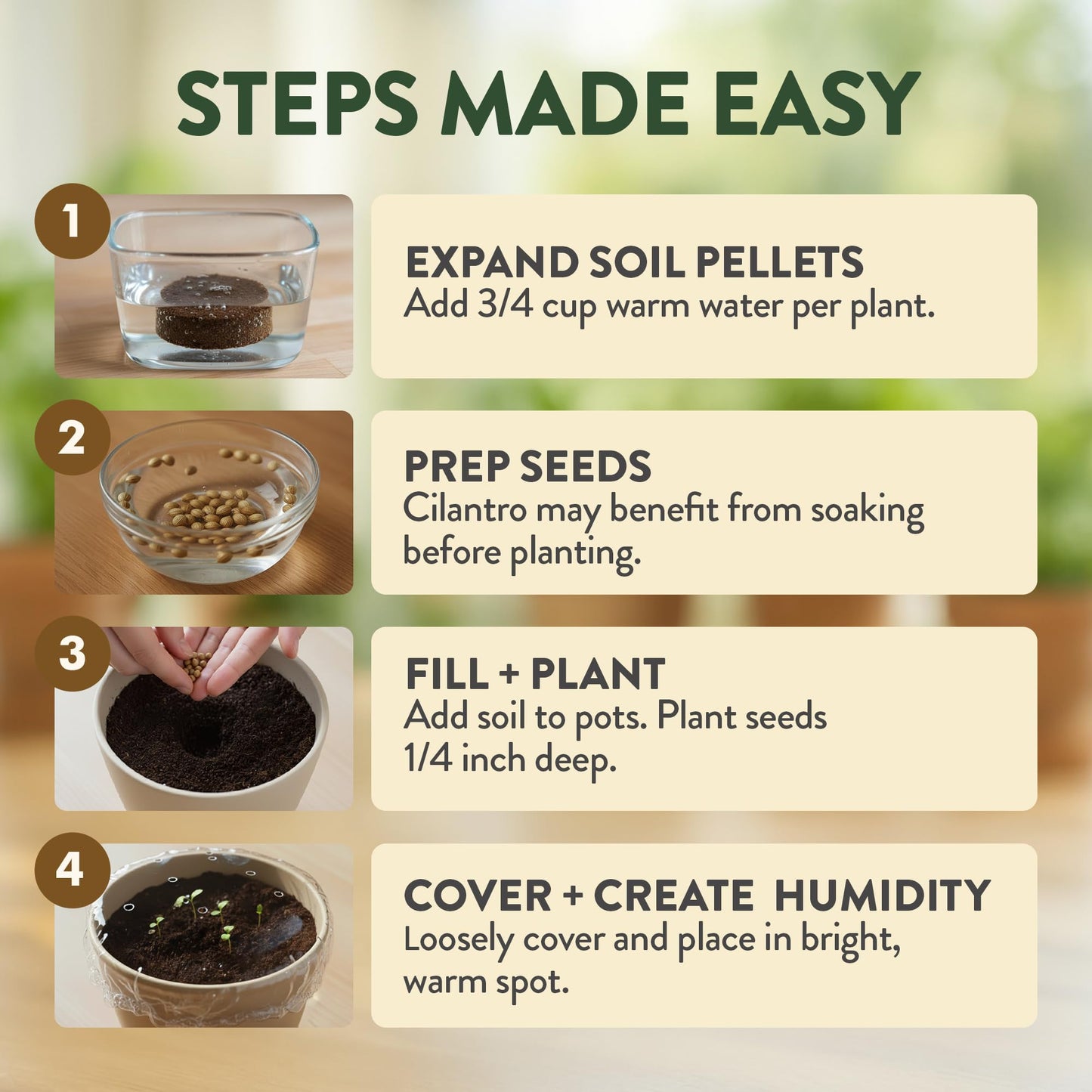 STEPS MADE EASY

1

EXPAND SOIL PELLETS
Add 3/4 cup warm water per plant.

2

PREP SEEDS
Cilantro may benefit from soaking before planting.

3

FILL + PLANT
Add soil to pots. Plant seeds 1/4 inch deep.

4

COVER + CREATE HUMIDITY
Loosely cover and place in bright, warm spot.