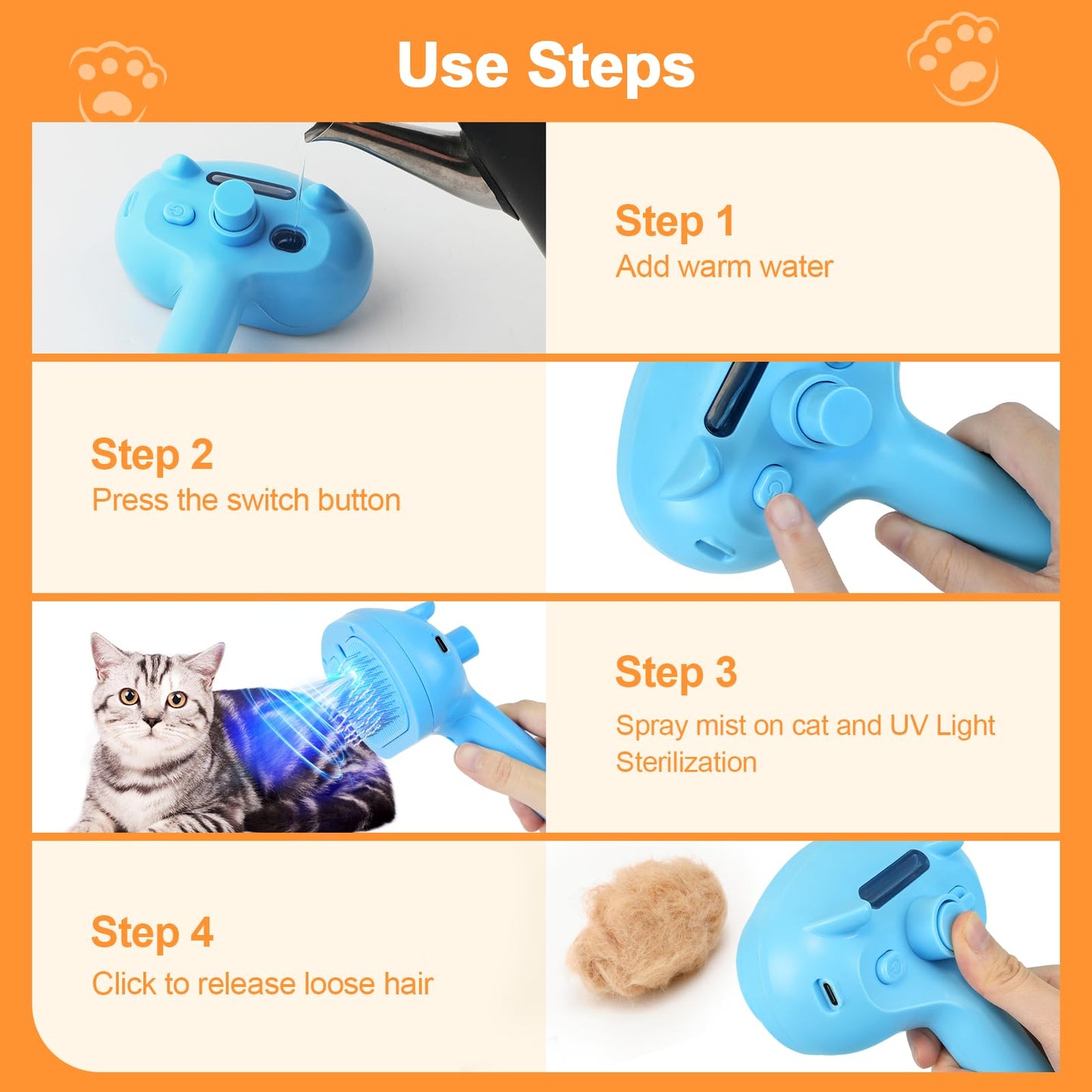 Use Steps

Step 1
Add warm water

Step 2
Press the switch button

Step 3
Spray mist on cat and UV Light Sterilization

Step 4
Click to release loose hair