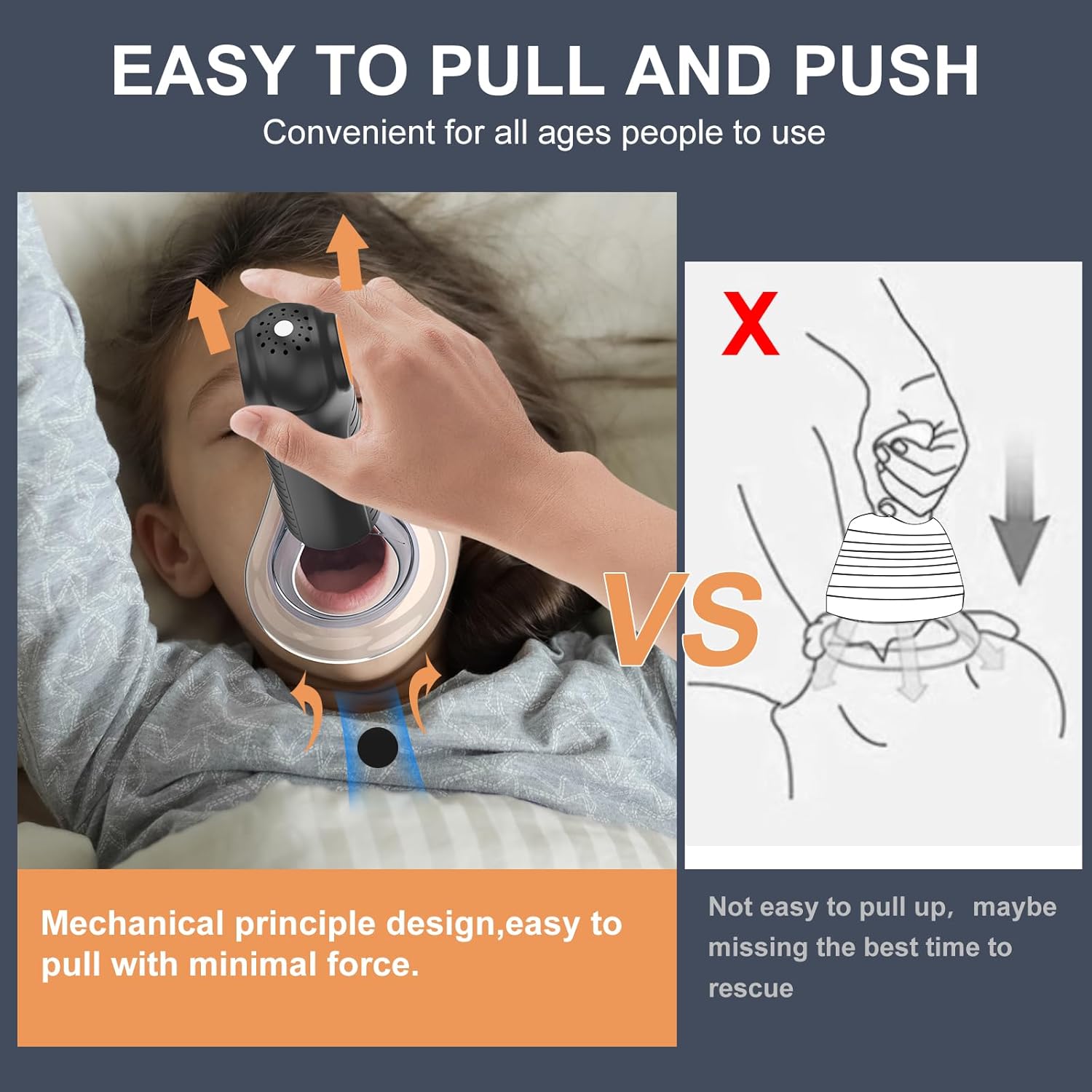 EASY TO PULL AND PUSH

Convenient for all ages people to use

X

VS

Mechanical principle design,easy to pull with minimal force.

Not easy to pull up, maybe missing the best time to rescue