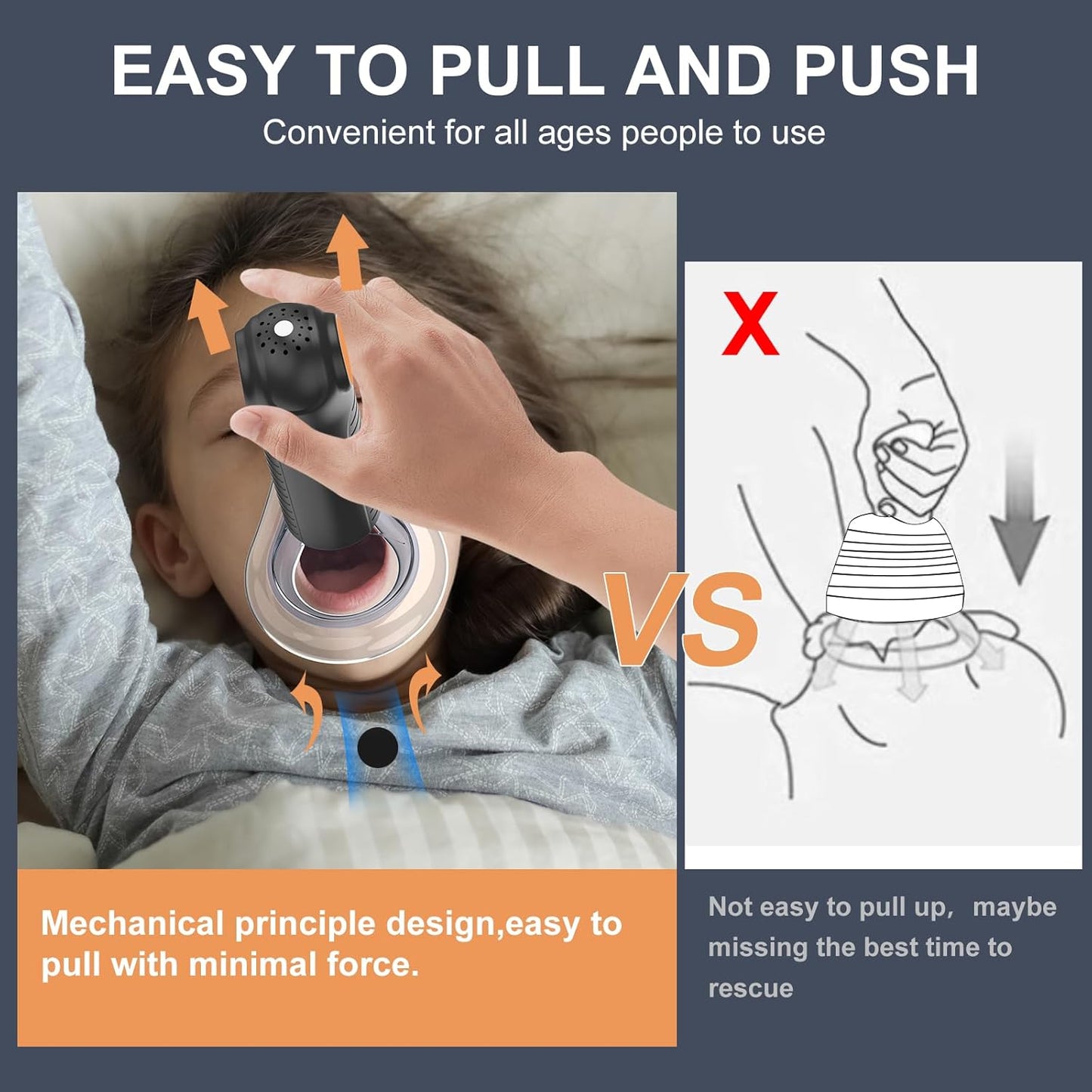 EASY TO PULL AND PUSH
Convenient for all ages people to use

X

VS

Mechanical principle design,easy to pull with minimal force.

Not easy to pull up, maybe missing the best time to rescue