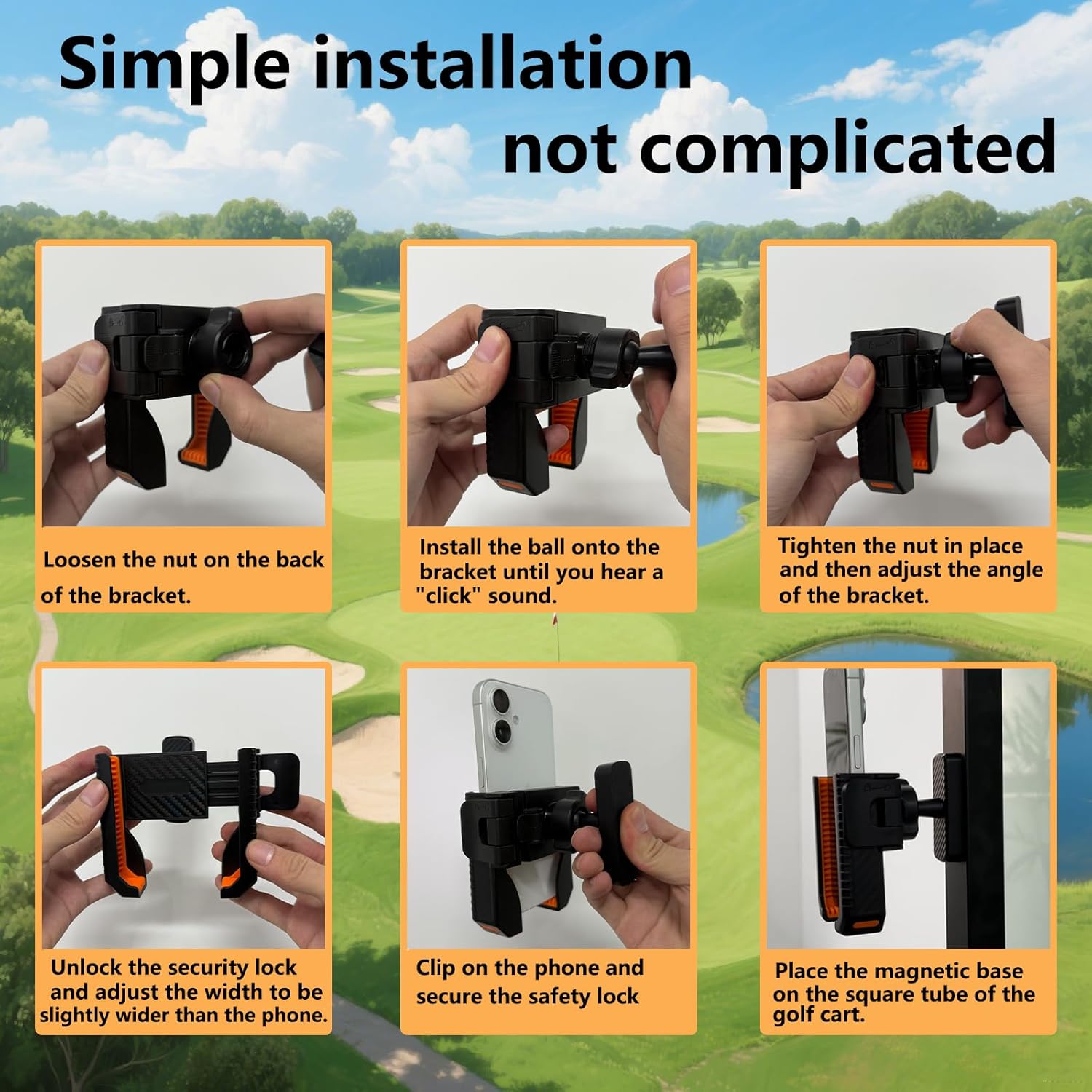 Simple installation not complicated

Loosen the nut on the back of the bracket.

Install the ball onto the bracket until you hear a "click" sound.

Tighten the nut in place and then adjust the angle of the bracket.

Unlock the security lock and adjust the width to be slightly wider than the phone.

Clip on the phone and secure the safety lock

Place the magnetic base on the square tube of the golf cart.