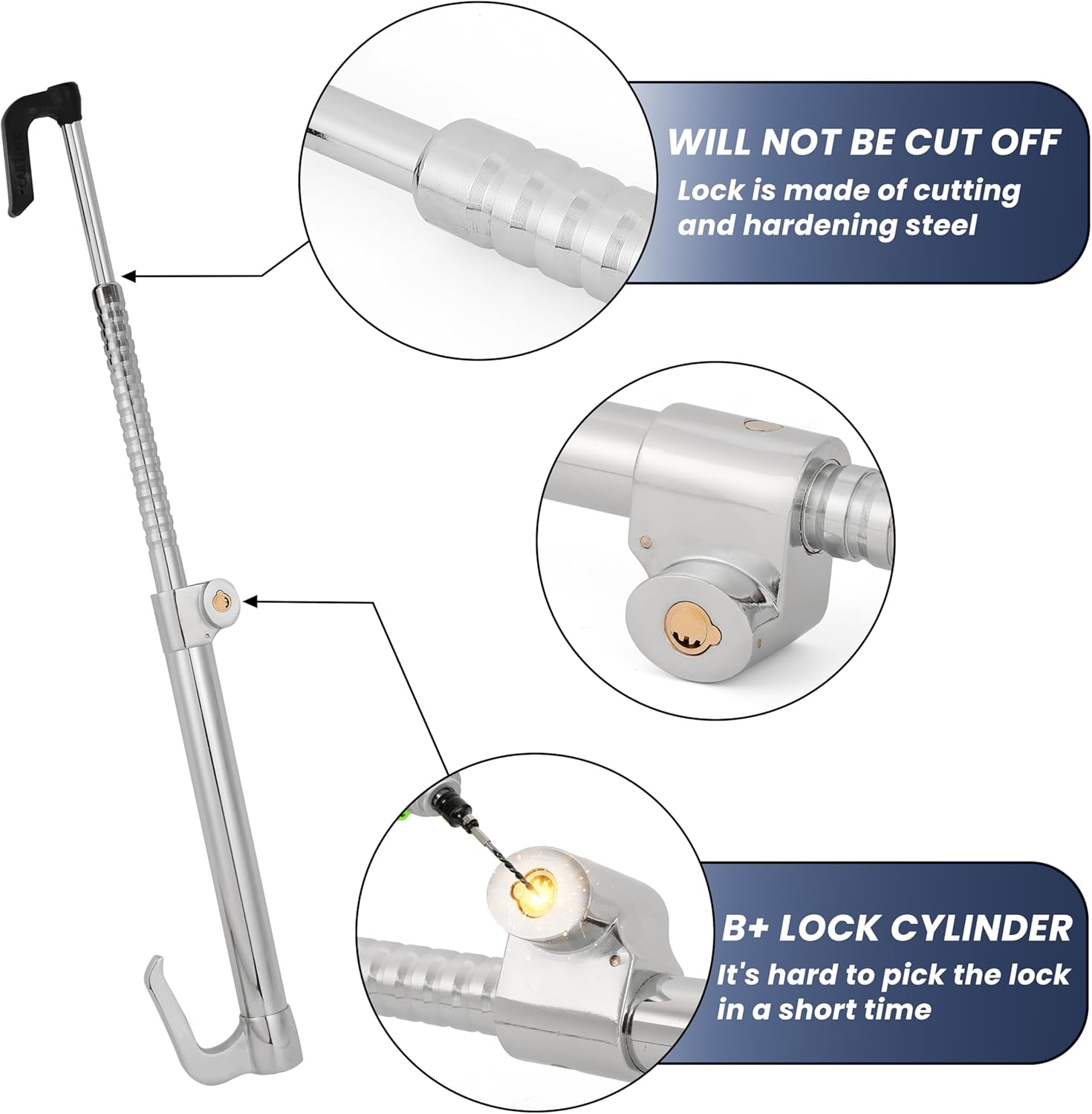 WILL NOT BE CUT OFF
Lock is made of cutting and hardening steel

B+ LOCK CYLINDER
It's hard to pick the lock in a short time