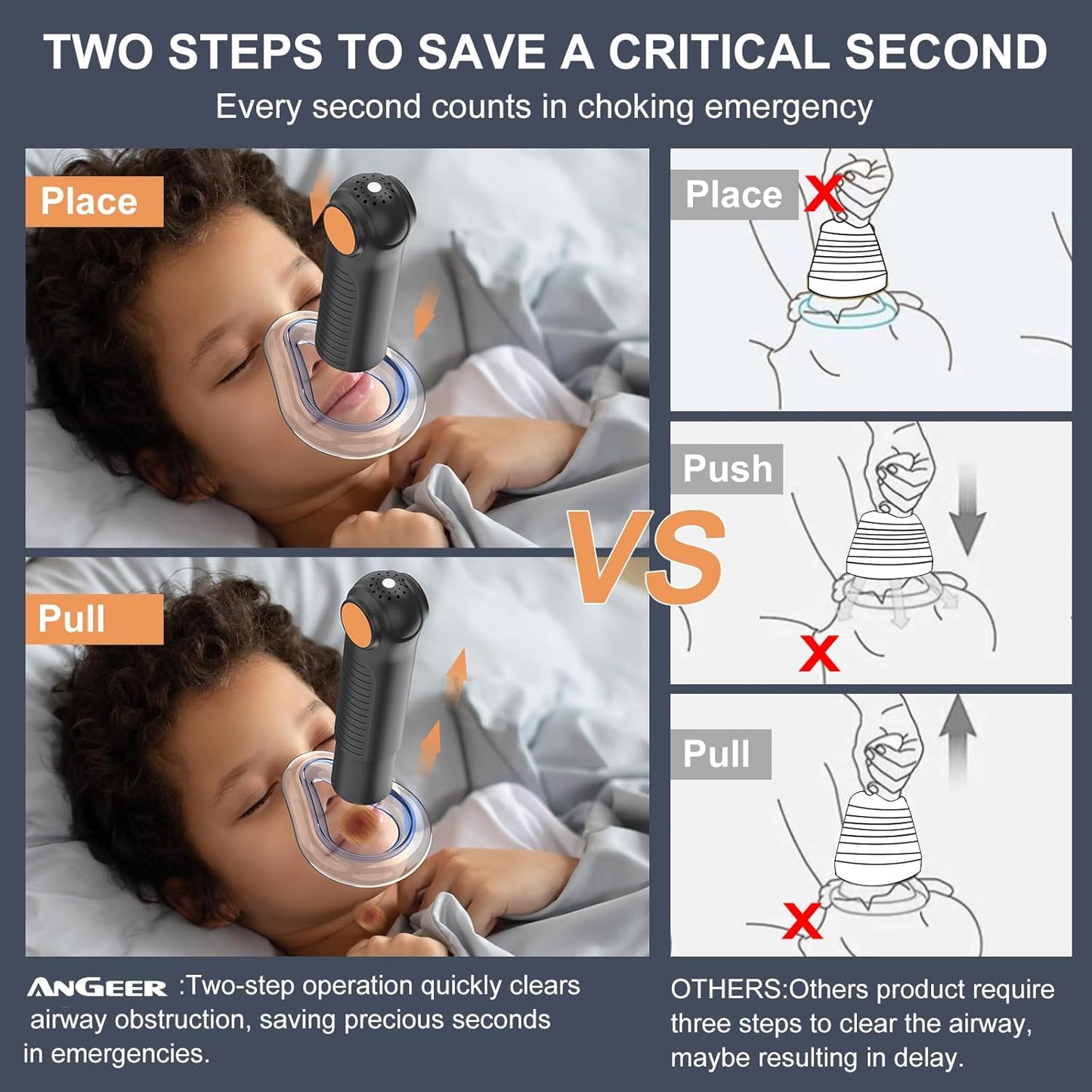 TWO STEPS TO SAVE A CRITICAL SECOND

Every second counts in choking emergency

Place

Pull

VS

Place

Push

Pull

ANGEER :Two-step operation quickly clears airway obstruction, saving precious seconds in emergencies.

OTHERS:Others product require three steps to clear the airway, maybe resulting in delay.