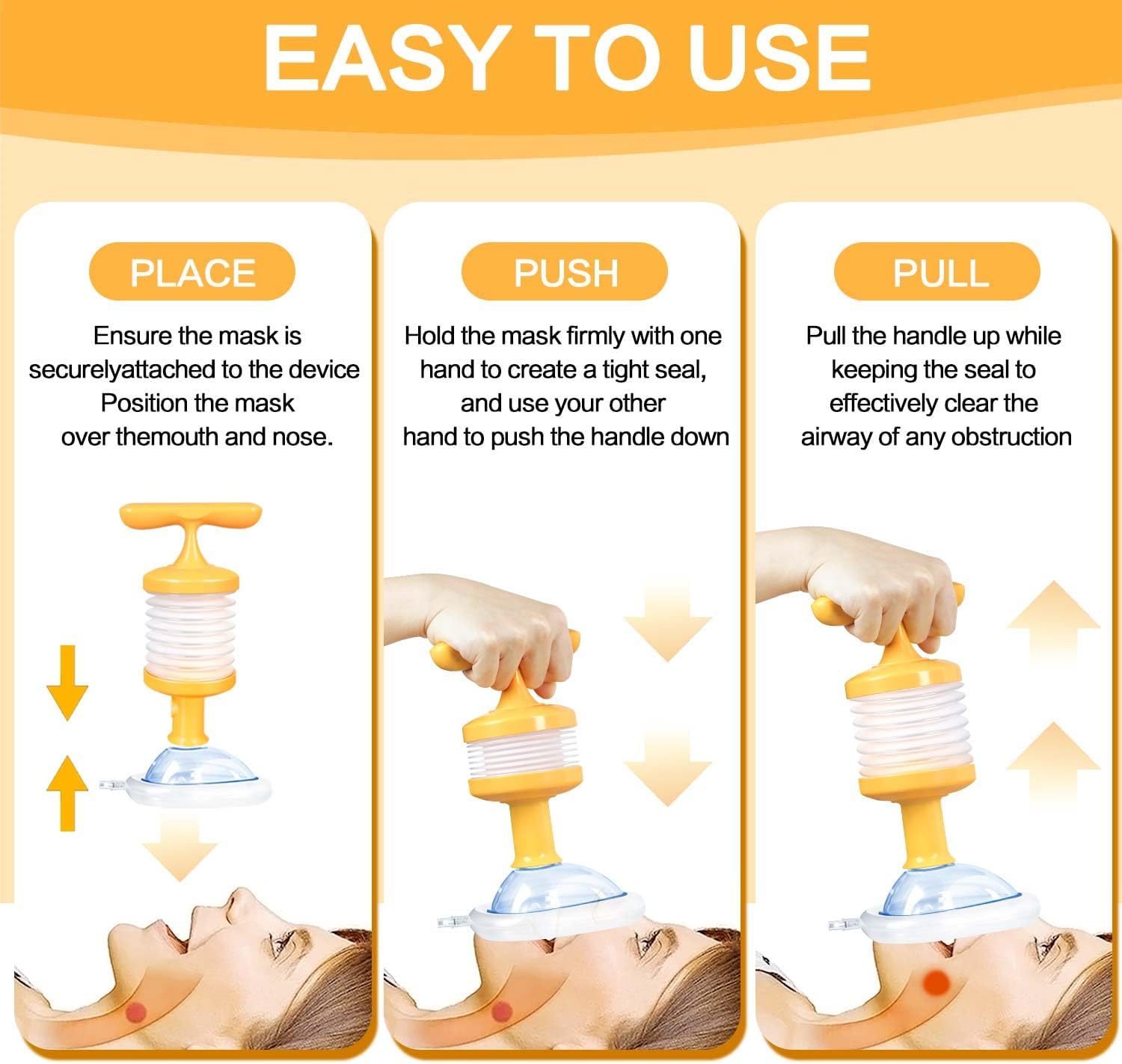 EASY TO USE

PLACE

Ensure the mask is securelyattached to the device Position the mask over themouth and nose.

PUSH

Hold the mask firmly with one hand to create a tight seal, and use your other hand to push the handle down

PULL

Pull the handle up while keeping the seal to effectively clear the airway of any obstruction