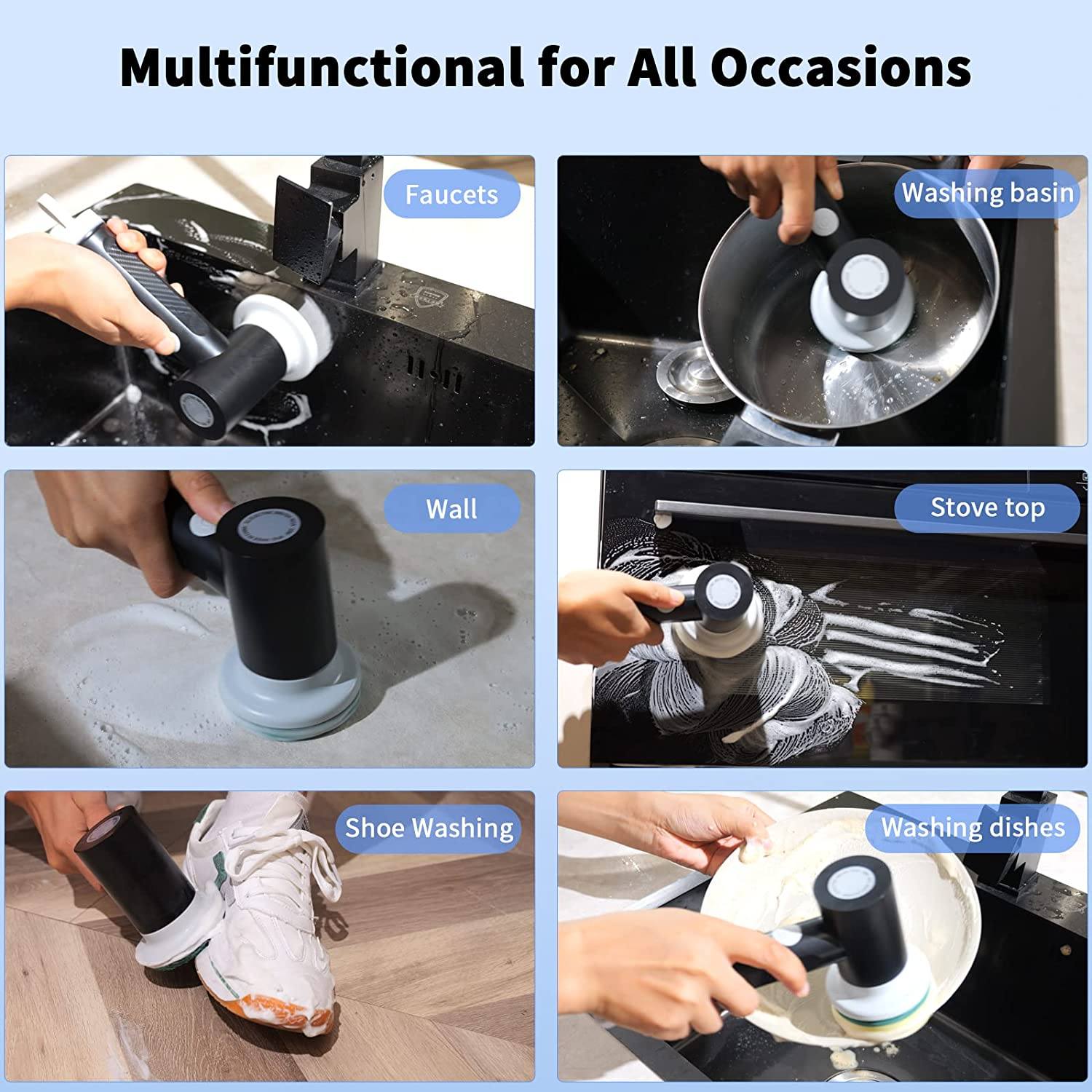 Multifunctional for All Occasions

Faucets

Washing basin

Wall

Stove top

Shoe Washing

Washing dishes