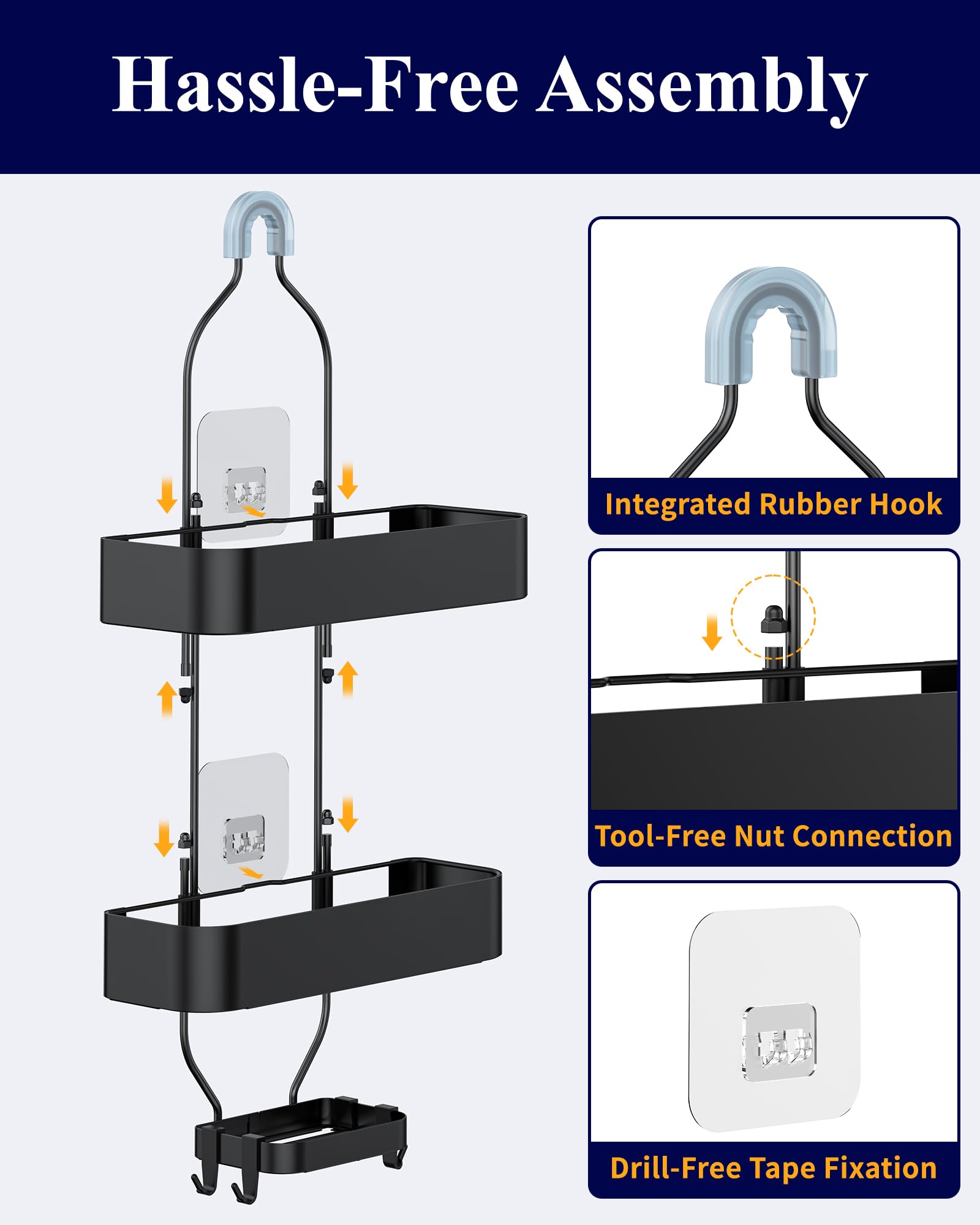 Hassle-Free Assembly

Integrated Rubber Hook

Tool-Free Nut Connection

Drill-Free Tape Fixation