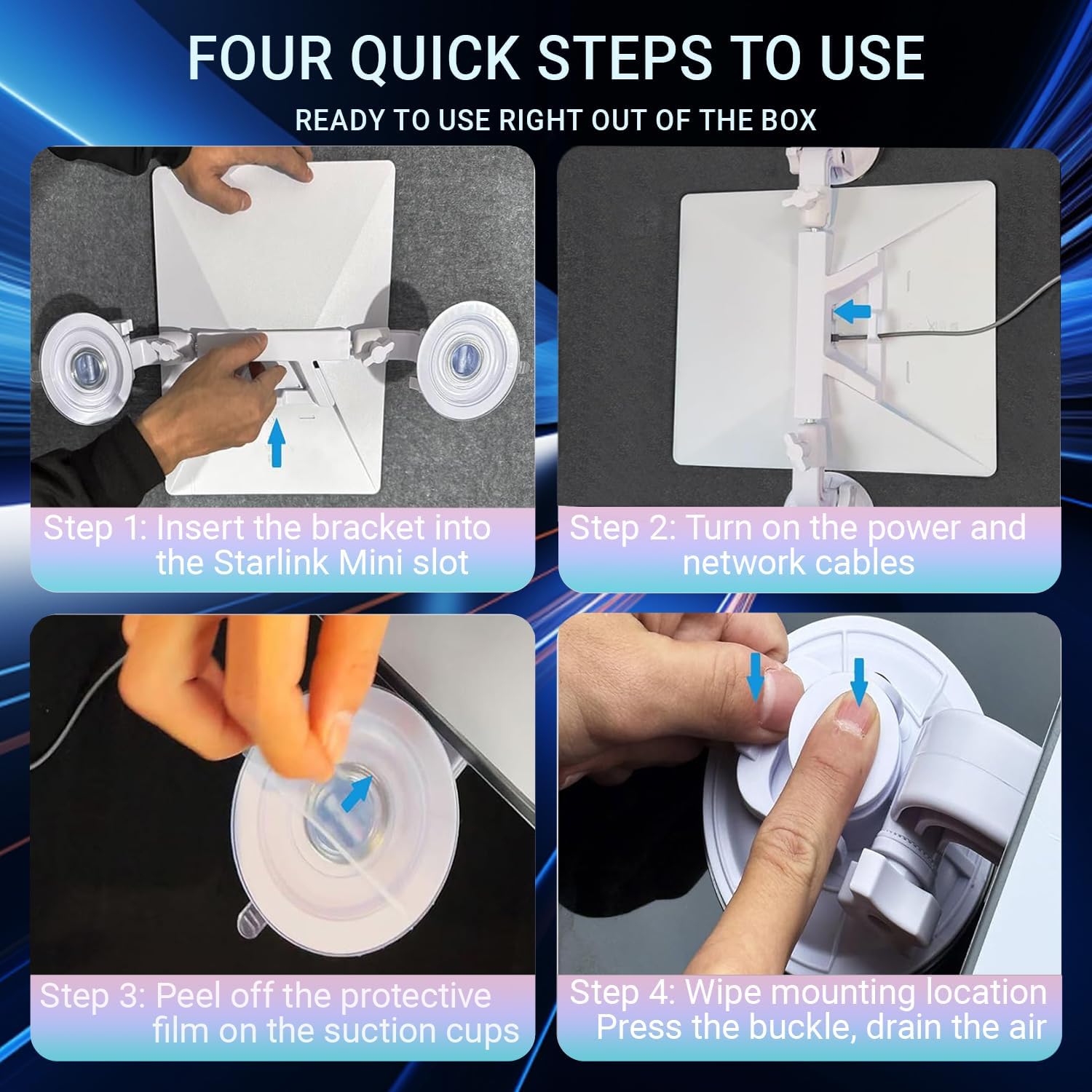 FOUR QUICK STEPS TO USE

READY TO USE RIGHT OUT OF THE BOX

Step 1: Insert the bracket into the Starlink Mini slot

Step 2: Turn on the power and network cables

Step 3: Peel off the protective film on the suction cups

Step 4: Wipe mounting location Press the buckle, drain the air