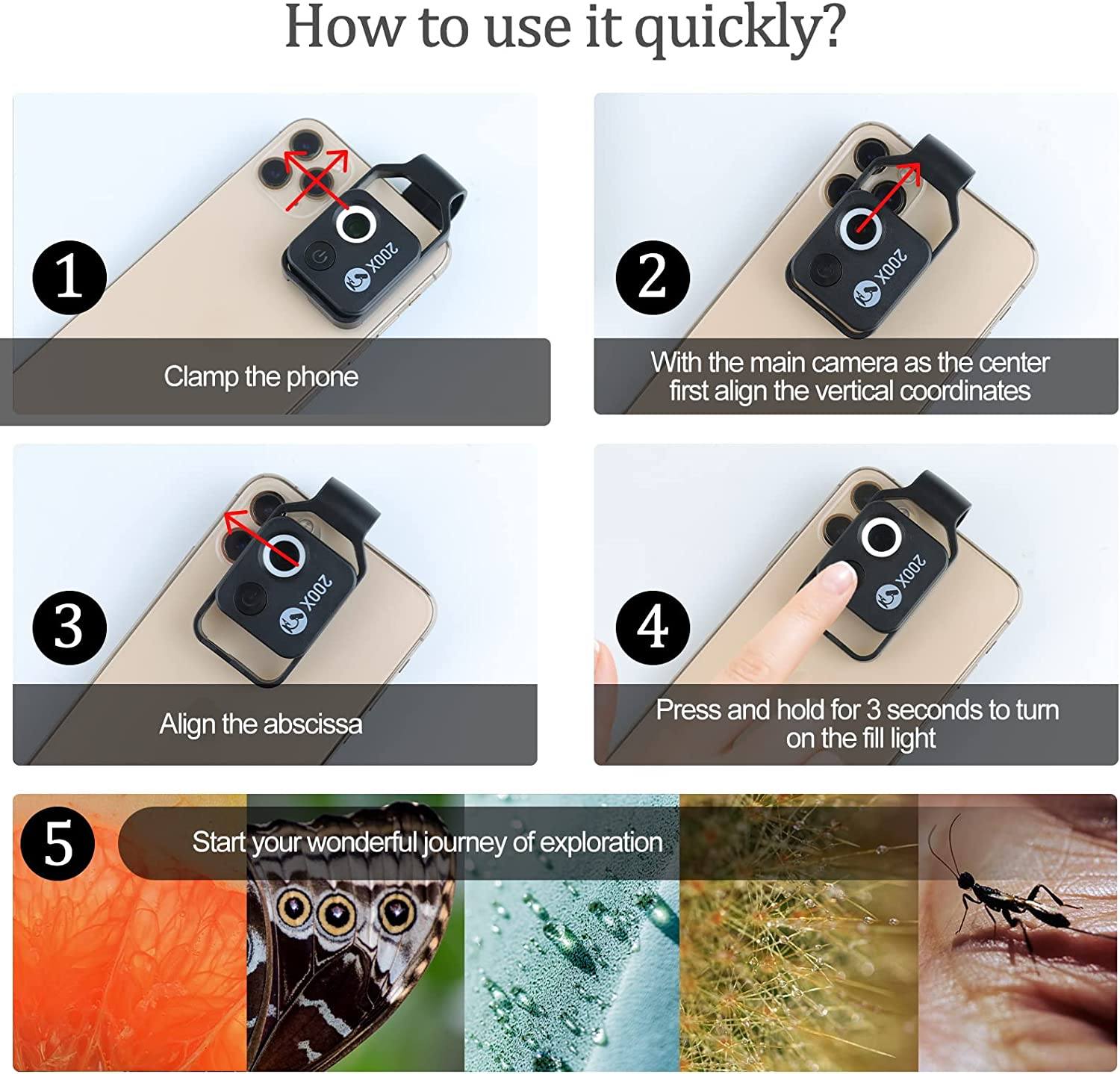 How to use it quickly?

1
200X
Clamp the phone

2
200X
With the main camera as the center first align the vertical coordinates

3
200X
Align the abscissa

4
200X
Press and hold for 3 seconds to turn on the fill light

5
Start your wonderful journey of exploration