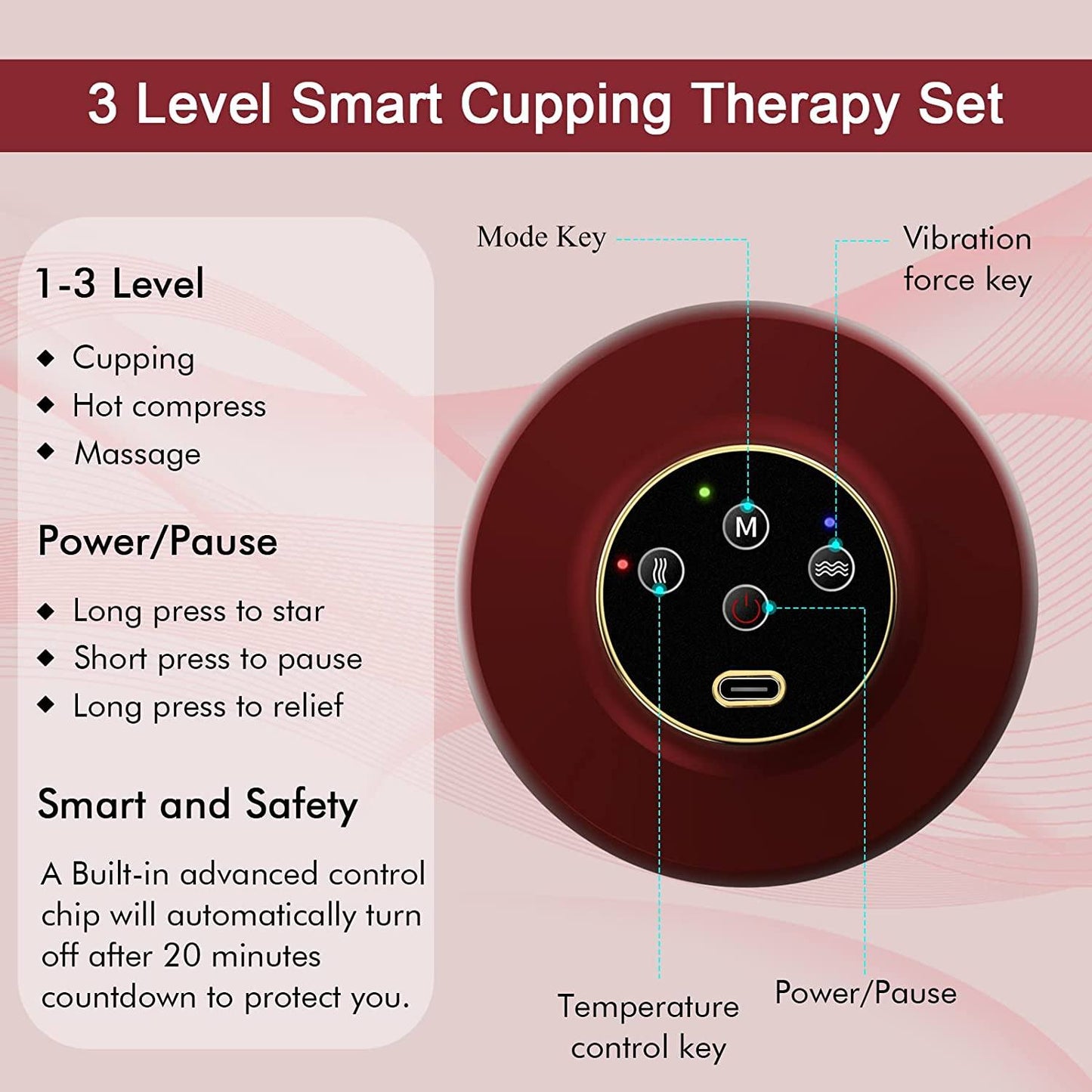 3 Level Smart Cupping Therapy Set

1-3 Level

◆ Cupping
◆ Hot compress
◆ Massage

Power/Pause

◆ Long press to star
◆ Short press to pause
◆ Long press to relief

Smart and Safety

A Built-in advanced control chip will automatically turn off after 20 minutes countdown to protect you.

Mode Key

Vibration force key

M

Temperature control key

Power/Pause