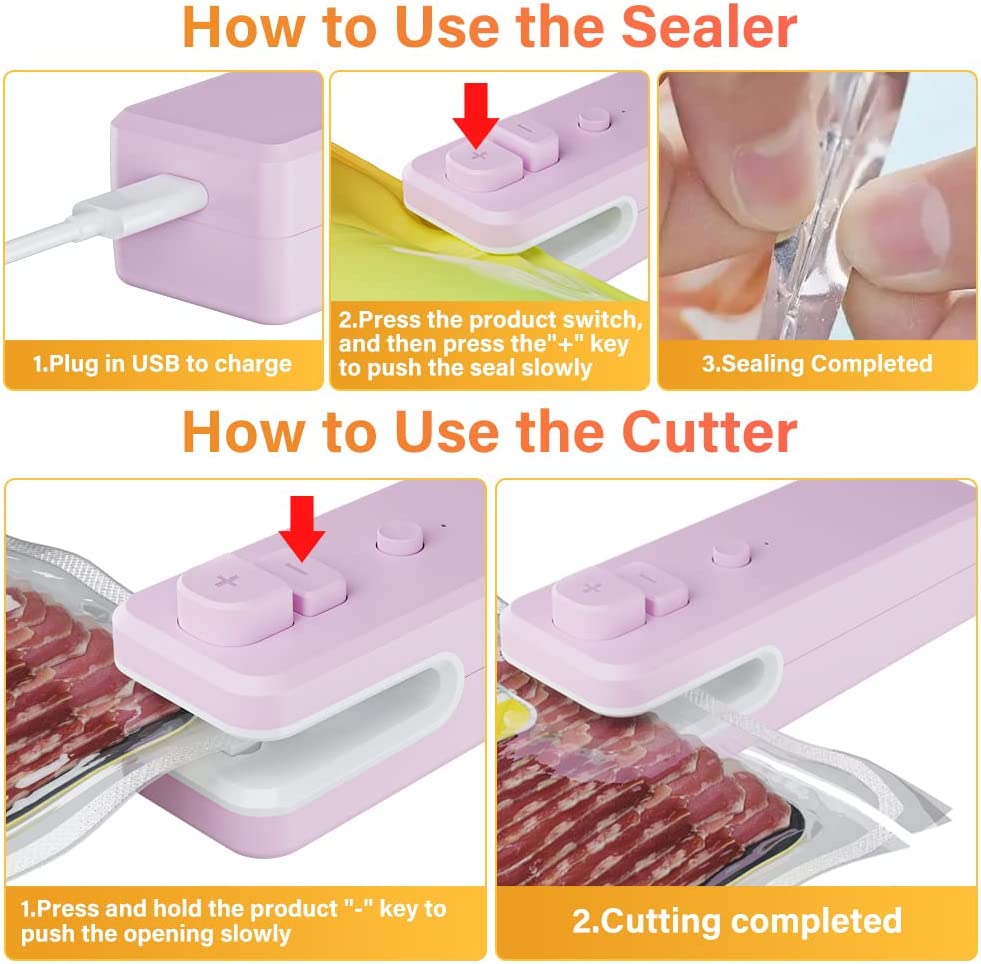 How to Use the Sealer

1.Plug in USB to charge

2.Press the product switch, and then press the"+" key to push the seal slowly

3.Sealing Completed

How to Use the Cutter

1.Press and hold the product "-" key to push the opening slowly

2.Cutting completed