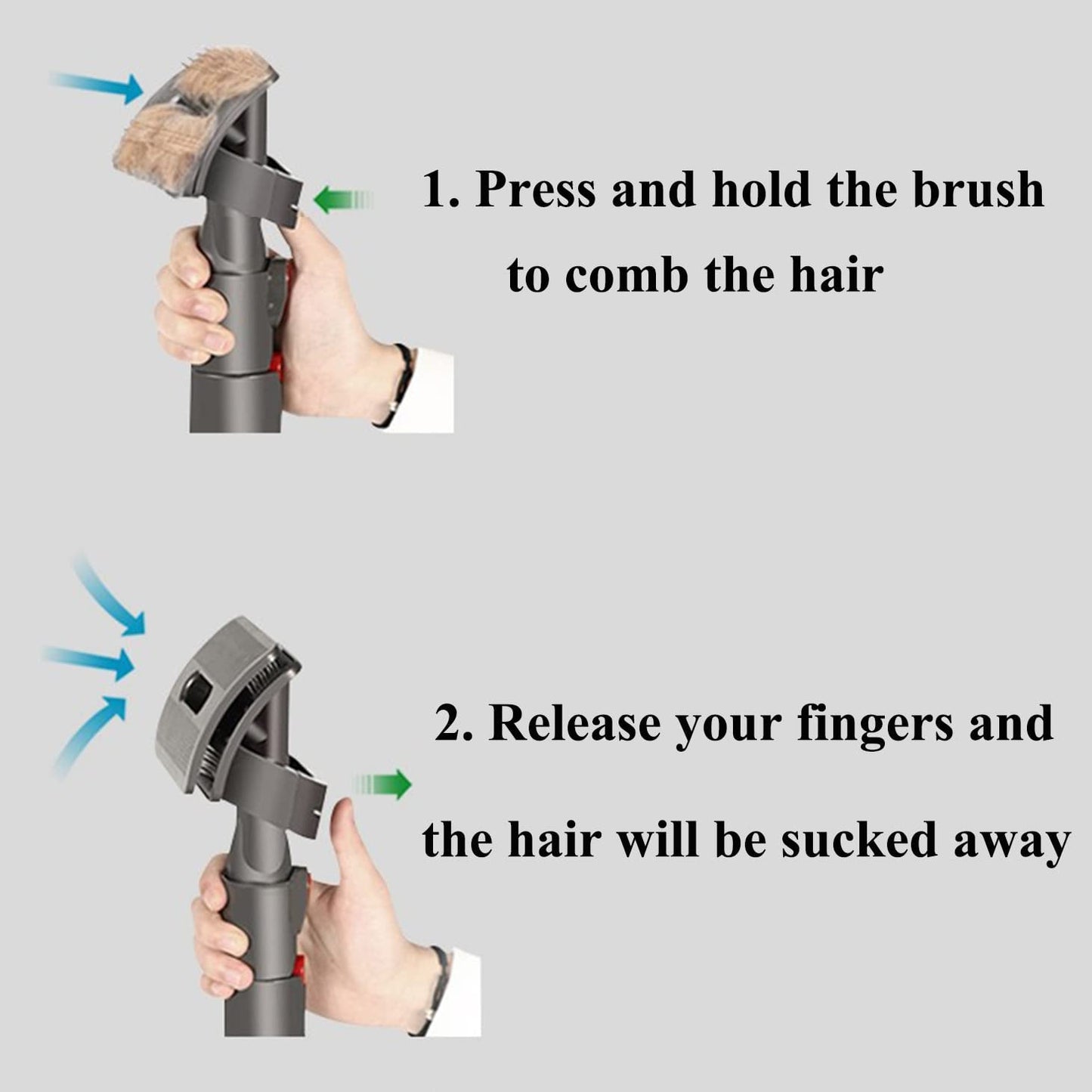 1. Press and hold the brush to comb the hair

2. Release your fingers and the hair will be sucked away