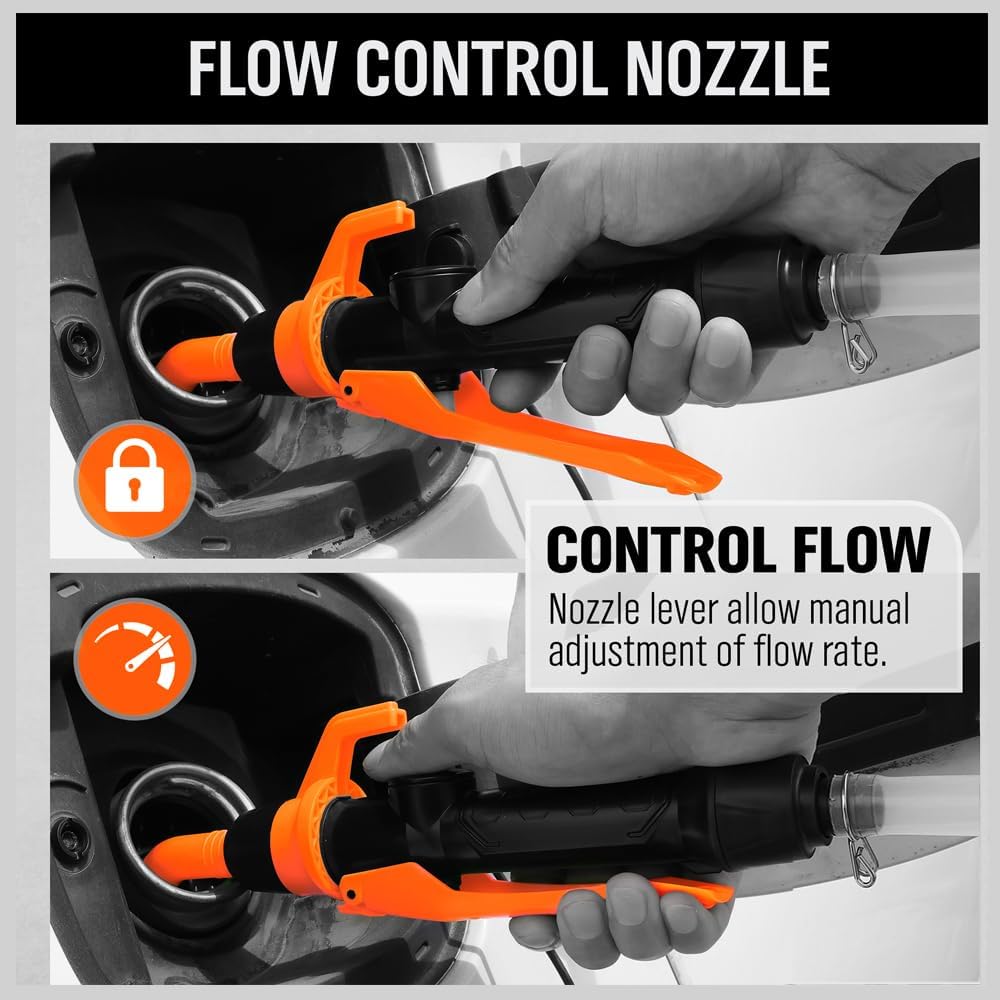 FLOW CONTROL NOZZLE

CONTROL FLOW

Nozzle lever allow manual adjustment of flow rate.