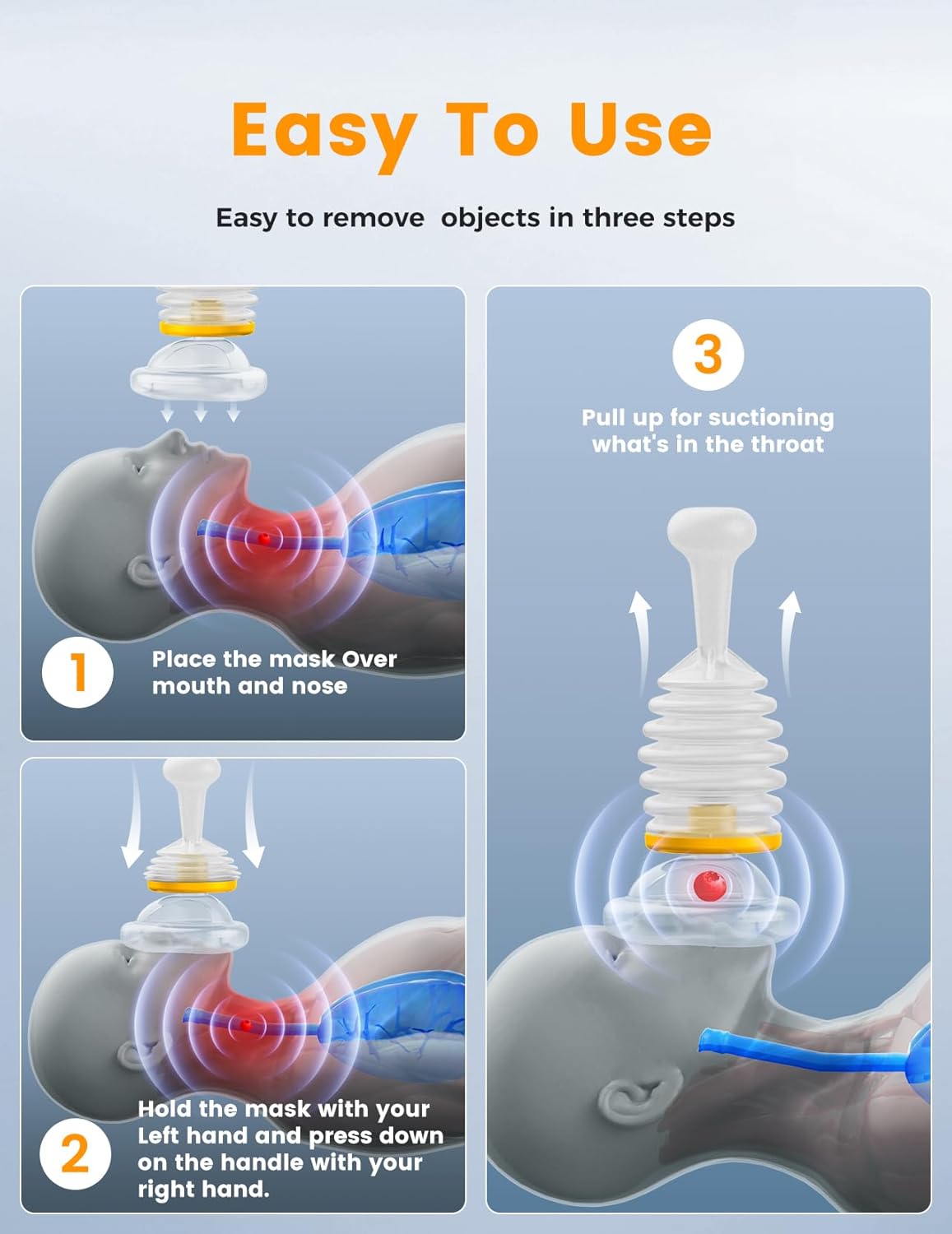 Easy To Use

Easy to remove  objects in three steps

1 Place the mask Over mouth and nose

2 Hold the mask with your Left hand and press down on the handle with your right hand.

3 Pull up for suctioning what's in the throat