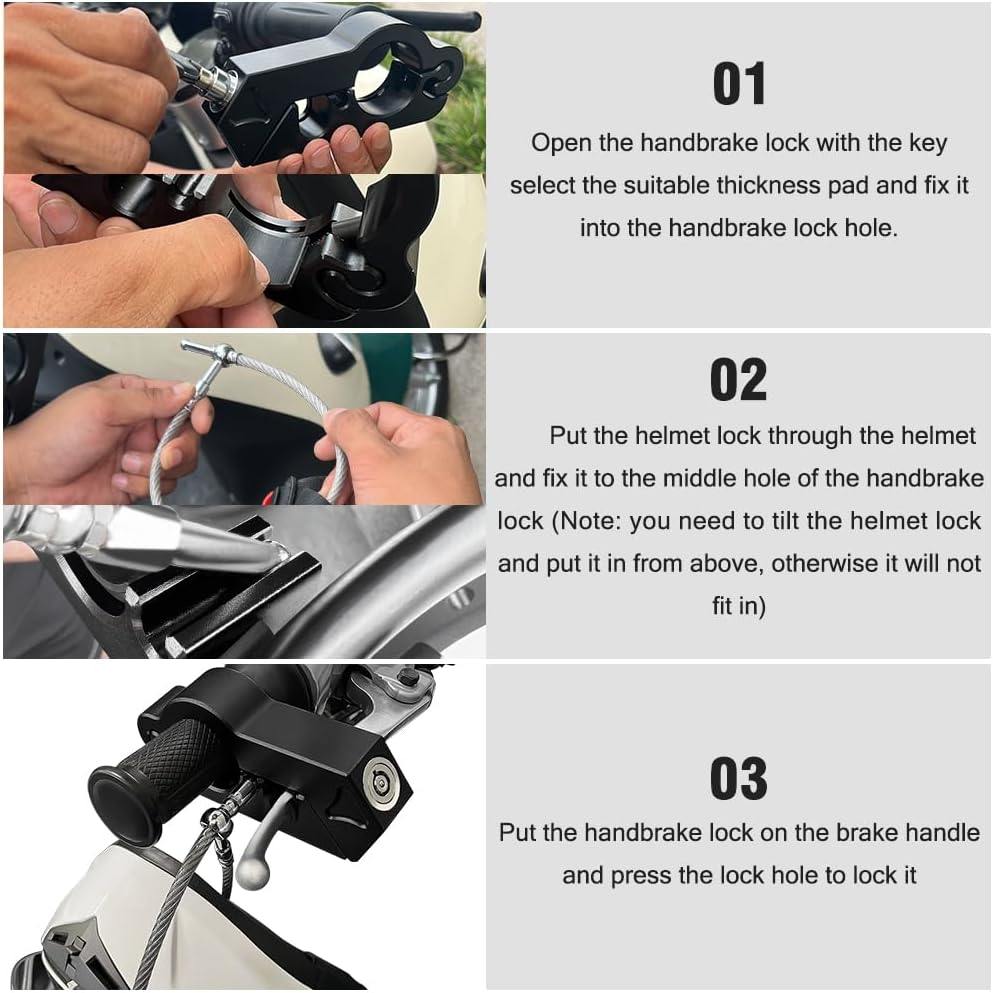 01

Open the handbrake lock with the key select the suitable thickness pad and fix it into the handbrake lock hole.

02

Put the helmet lock through the helmet and fix it to the middle hole of the handbrake lock (Note: you need to tilt the helmet lock and put it in from above, otherwise it will not fit in)

03

Put the handbrake lock on the brake handle and press the lock hole to lock it