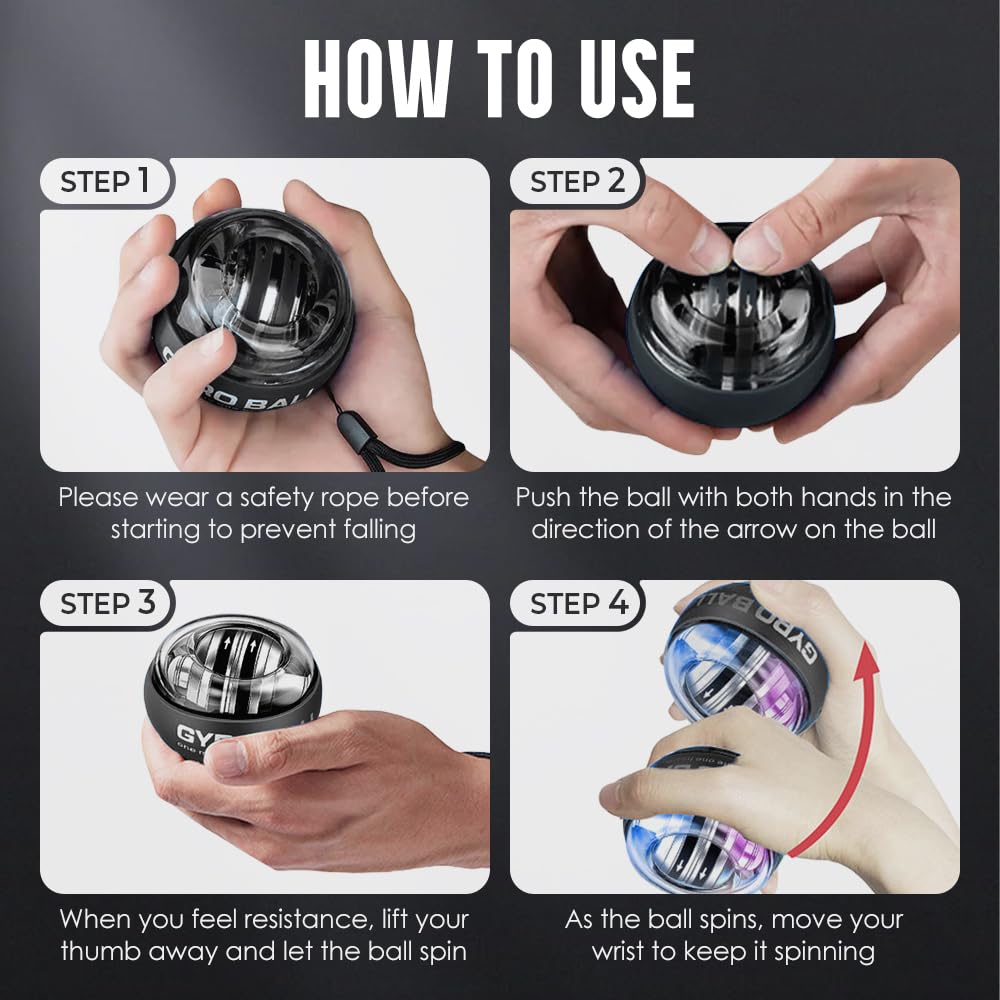 HOW TO USE

STEP 1

GYRO BALL

Please wear a safety rope before starting to prevent falling

STEP 2

Push the ball with both hands in the direction of the arrow on the ball

STEP 3

GYR

When you feel resistance, lift your thumb away and let the ball spin

STEP 4

GYRO BALL

As the ball spins, move your wrist to keep it spinning