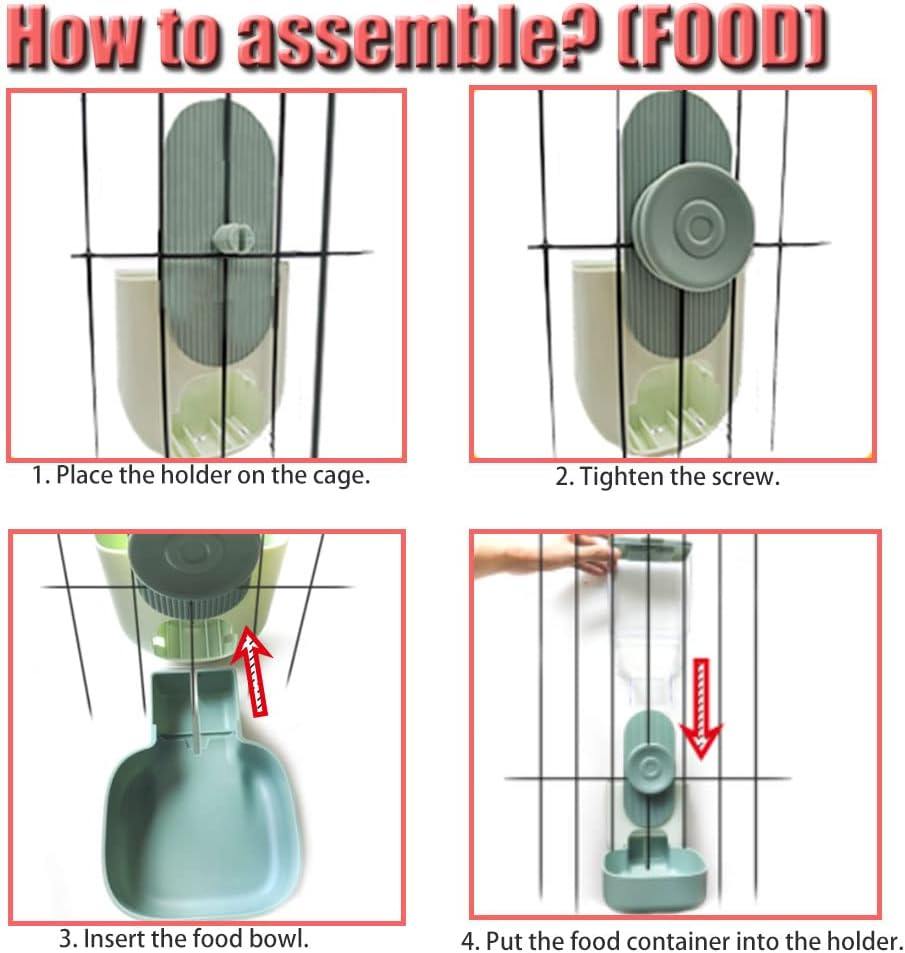 How to assemble? (FOOD)

1. Place the holder on the cage.

2. Tighten the screw.

3. Insert the food bowl.

4. Put the food container into the holder.