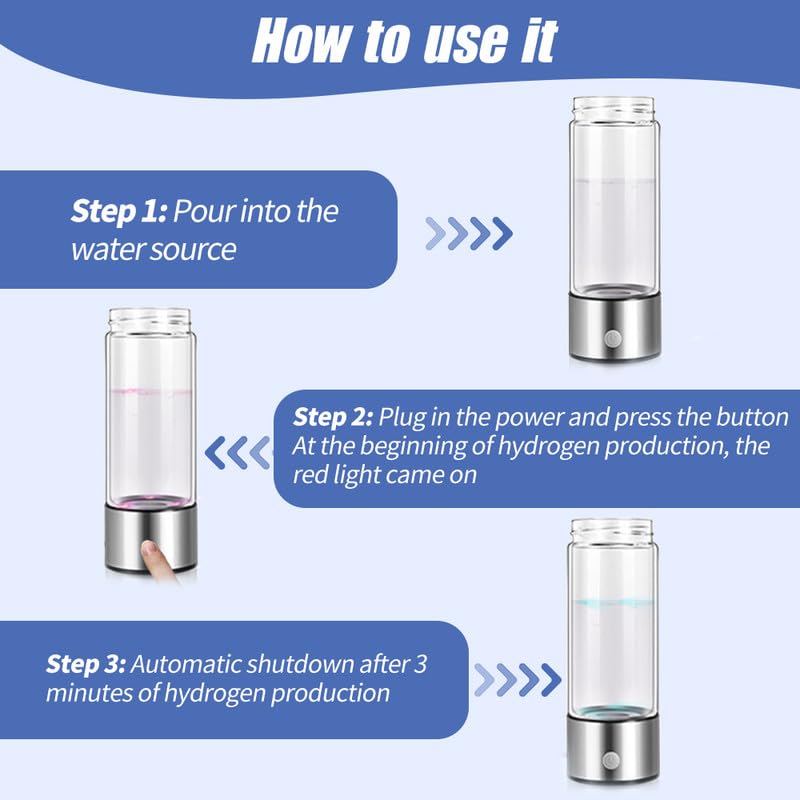 How to use it

Step 1: Pour into the water source

Step 2: Plug in the power and press the button
At the beginning of hydrogen production, the red light came on

Step 3: Automatic shutdown after 3 minutes of hydrogen production