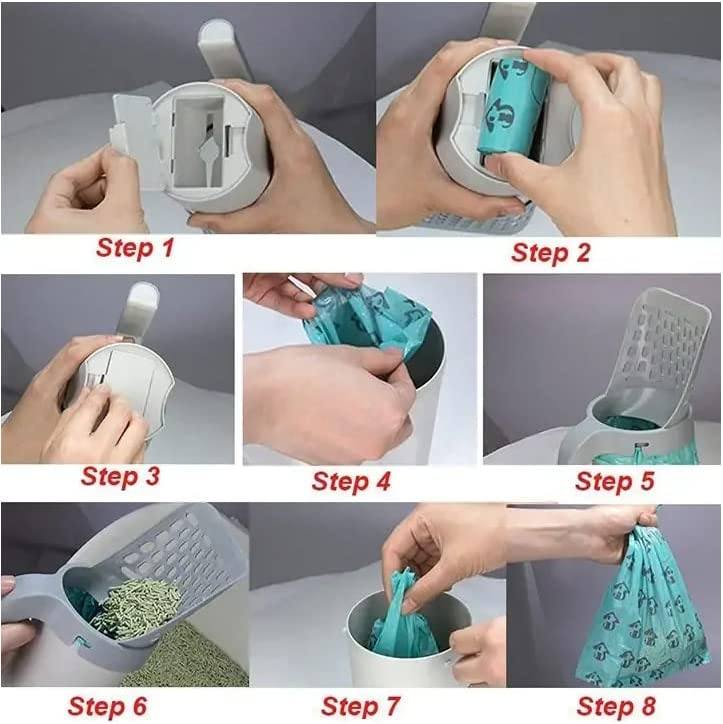 Step 1
Step 2
Step 3
Step 4
Step 5
Step 6
Step 7
Step 8