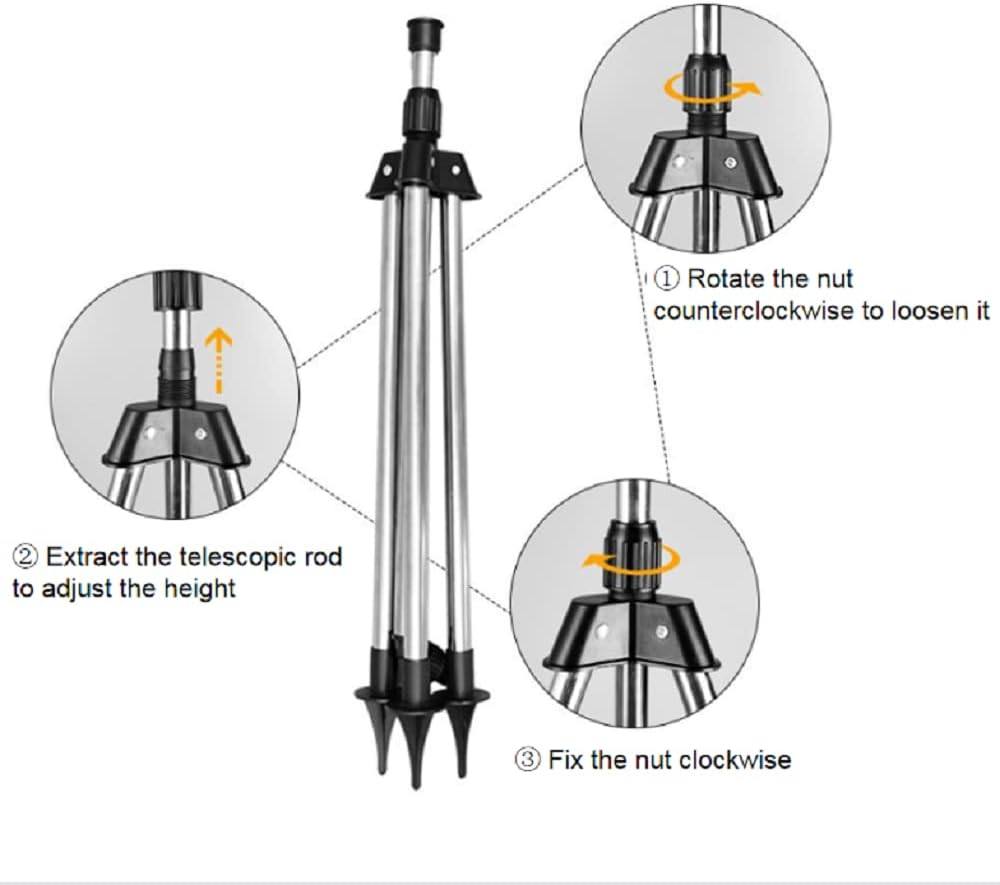 ① Rotate the nut counterclockwise to loosen it

② Extract the telescopic rod to adjust the height

③ Fix the nut clockwise