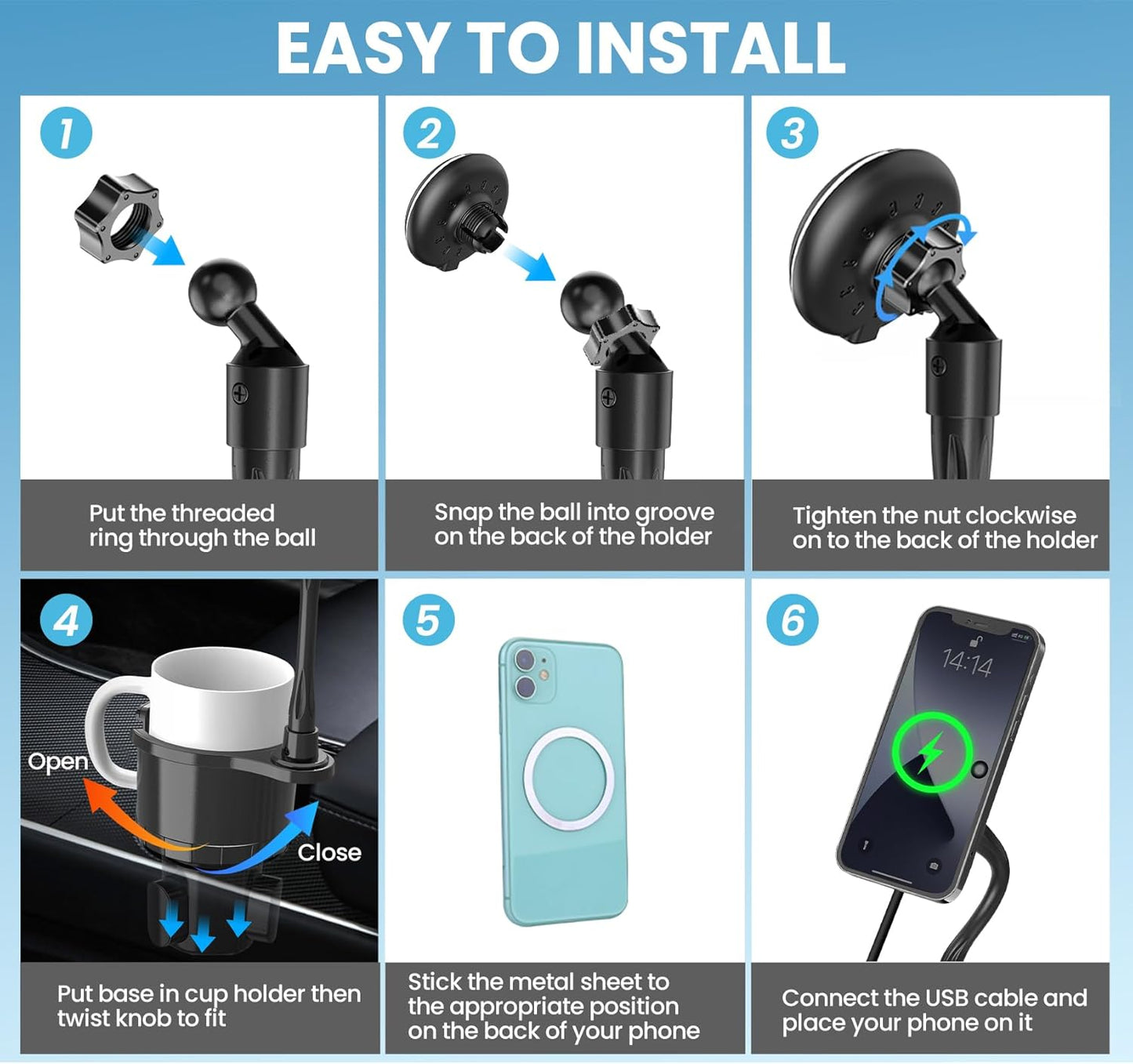 EASY TO INSTALL

1

Put the threaded ring through the ball

2

Snap the ball into groove on the back of the holder

3

Tighten the nut clockwise on to the back of the holder

4

Open

Close

Put base in cup holder then twist knob to fit

5

Stick the metal sheet to the appropriate position on the back of your phone

6

14:14

Connect the USB cable and place your phone on it